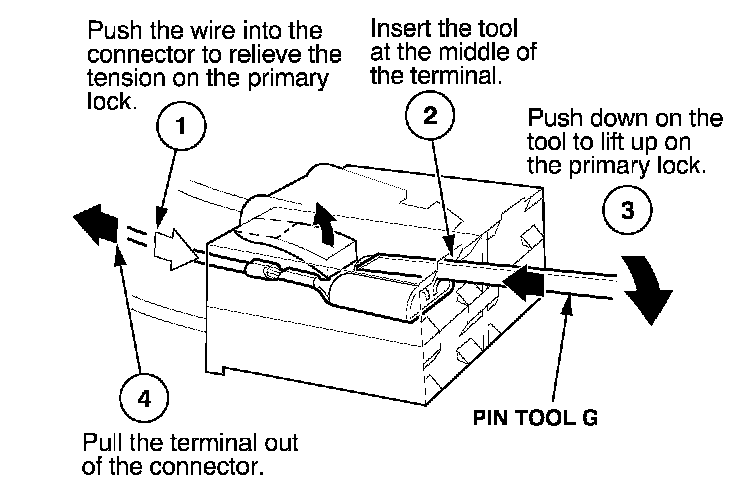 Push the wire into the connector to relieve the tension on the primary lock.

1

Insert the tool at the middle of the terminal.

2

Push down on the tool to lift up on the primary lock.

3

4

Pull the terminal out of the connector.

PIN TOOL G