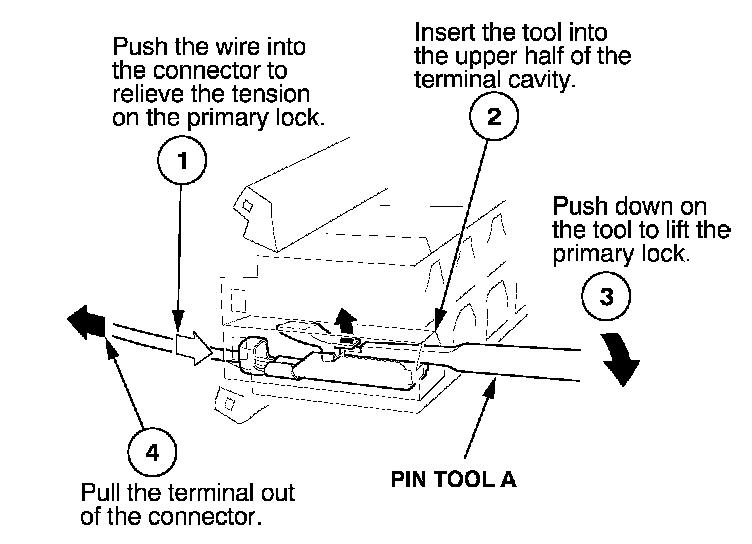 Push the wire into the connector to relieve the tension on the primary lock.

1

Insert the tool into the upper half of the terminal cavity.

2

Push down on the tool to lift the primary lock.

3

4

Pull the terminal out of the connector.

PIN TOOL A