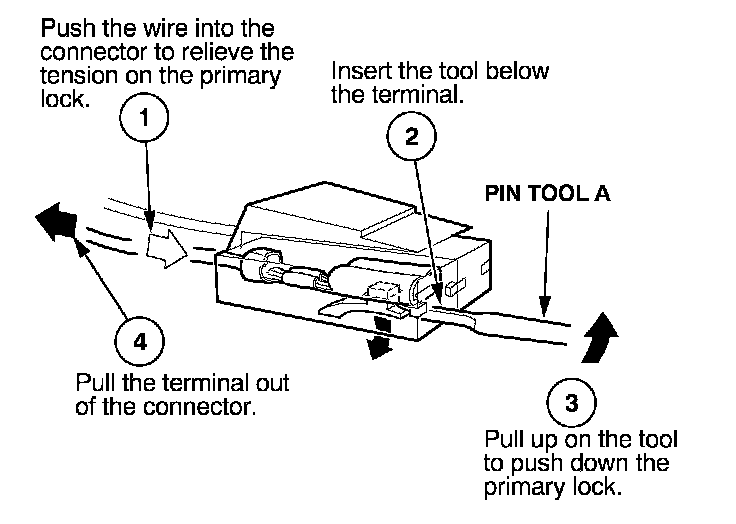 Push the wire into the connector to relieve the tension on the primary lock.

1

Insert the tool below the terminal.

2

PIN TOOL A

4

Pull the terminal out of the connector.

3

Pull up on the tool to push down the primary lock.