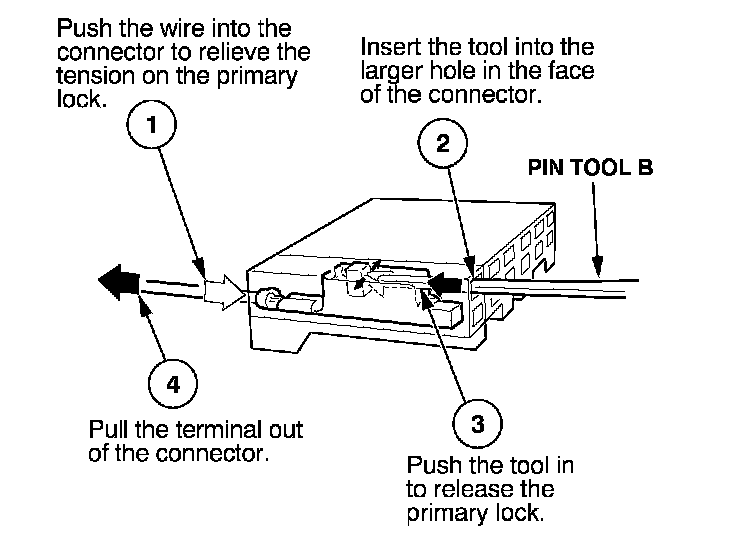 Push the wire into the connector to relieve the tension on the primary lock.

1

Insert the tool into the larger hole in the face of the connector.

2

PIN TOOL B

4

Pull the terminal out of the connector.

3

Push the tool in to release the primary lock.