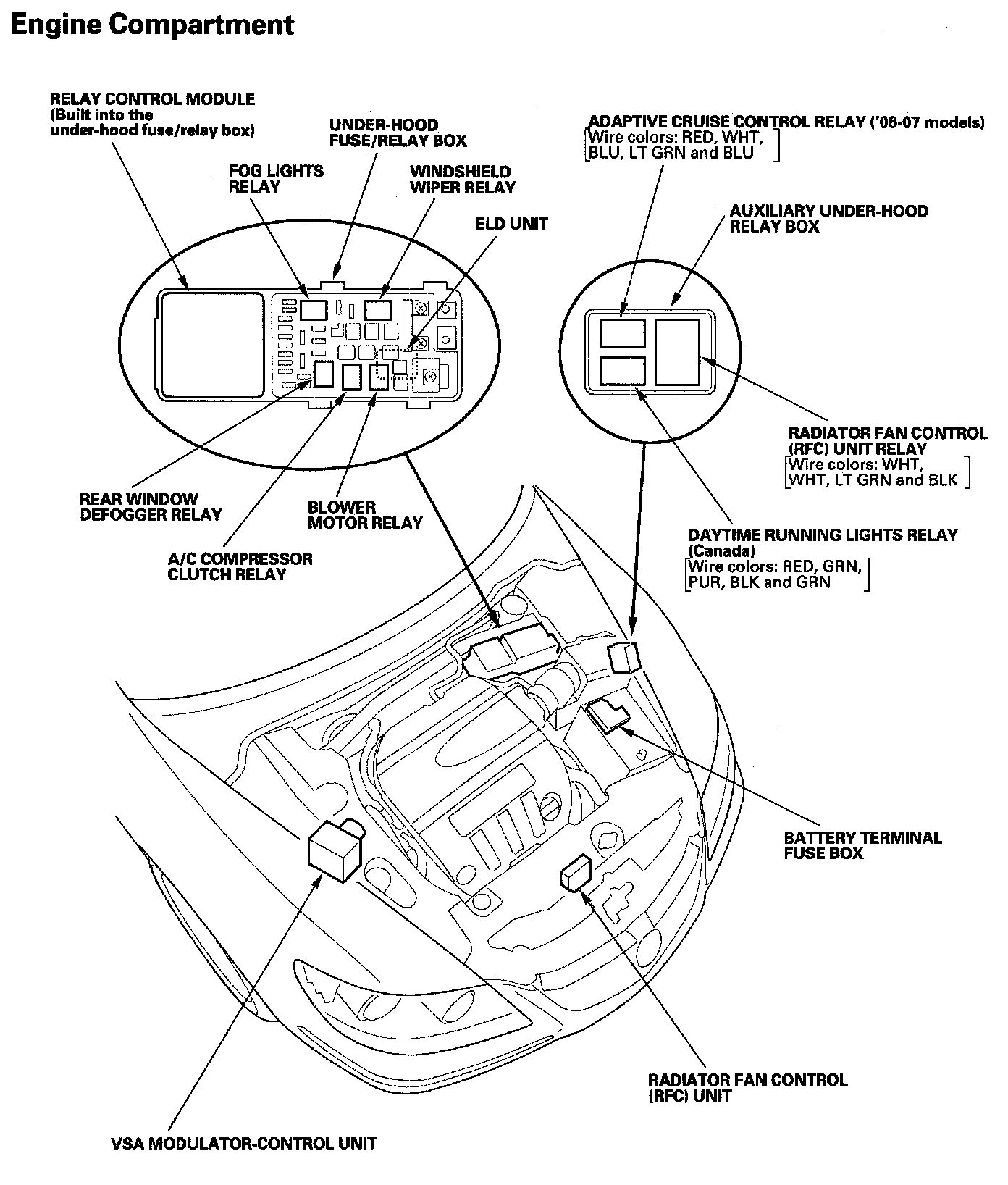 Engine Compartment

RELAY CONTROL MODULE (Built into the under-hood fuse/relay box)

UNDER-HOOD FUSE/RELAY BOX

FOG LIGHTS RELAY

WINDSHIELD WIPER RELAY

ELD UNIT

ADAPTIVE CRUISE CONTROL RELAY ('06-07 models)
[Wire colors: RED, WHT, BLU, LT GRN and BLU]

AUXILIARY UNDER-HOOD RELAY BOX

RADIATOR FAN CONTROL (RFC) UNIT RELAY
[Wire colors: WHT, WHT, LT GRN and BLK]

DAYTIME RUNNING LIGHTS RELAY (Canada)
[Wire colors: RED, GRN, PUR, BLK and GRN]

REAR WINDOW DEFOGGER RELAY

BLOWER MOTOR RELAY

A/C COMPRESSOR CLUTCH RELAY

BATTERY TERMINAL FUSE BOX

RADIATOR FAN CONTROL (RFC) UNIT

VSA MODULATOR-CONTROL UNIT