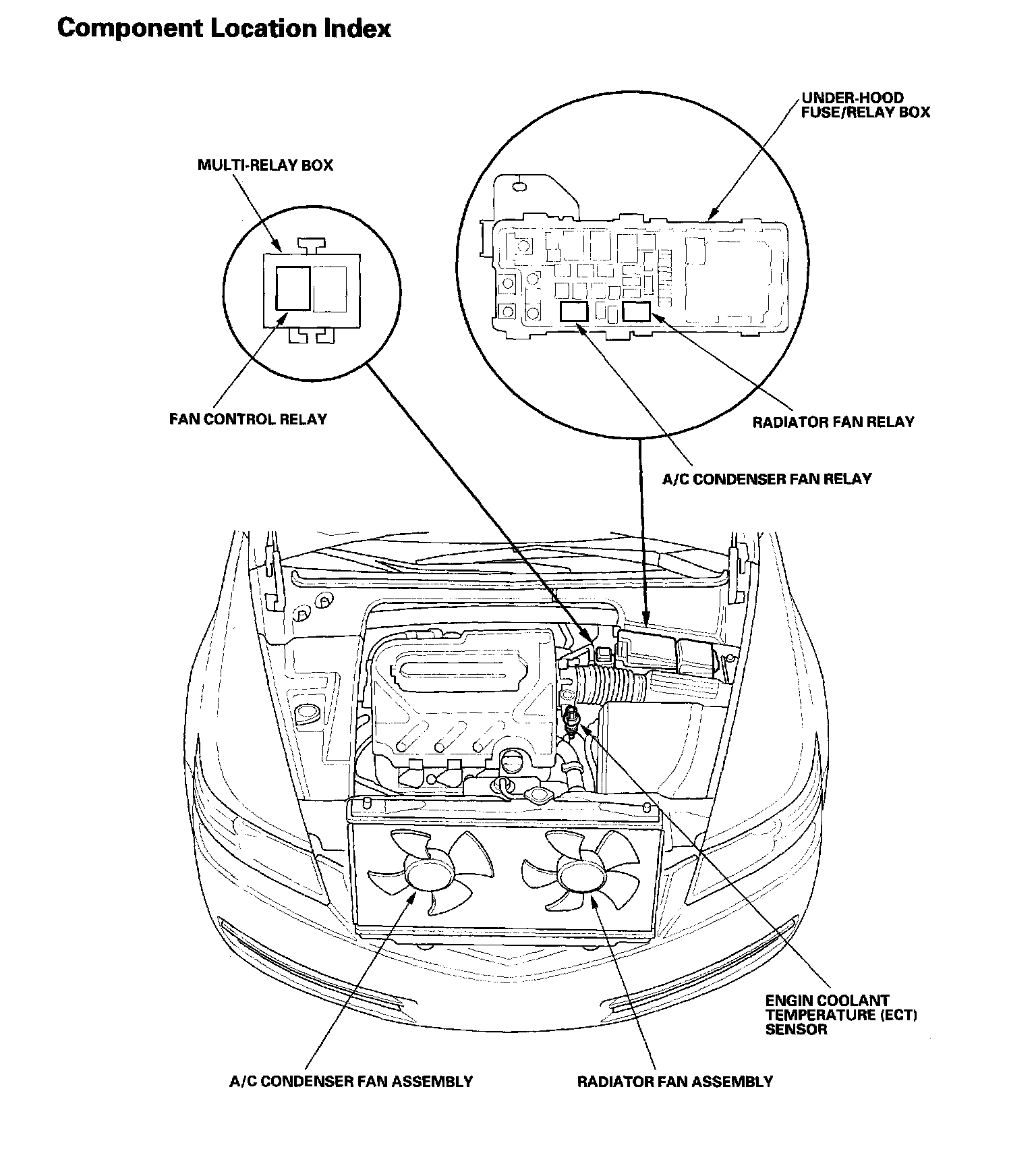 Component Location Index

UNDER-HOOD FUSE/RELAY BOX

MULTI-RELAY BOX

FAN CONTROL RELAY

RADIATOR FAN RELAY

A/C CONDENSER FAN RELAY

ENGIN COOLANT TEMPERATURE (ECT) SENSOR

A/C CONDENSER FAN ASSEMBLY

RADIATOR FAN ASSEMBLY