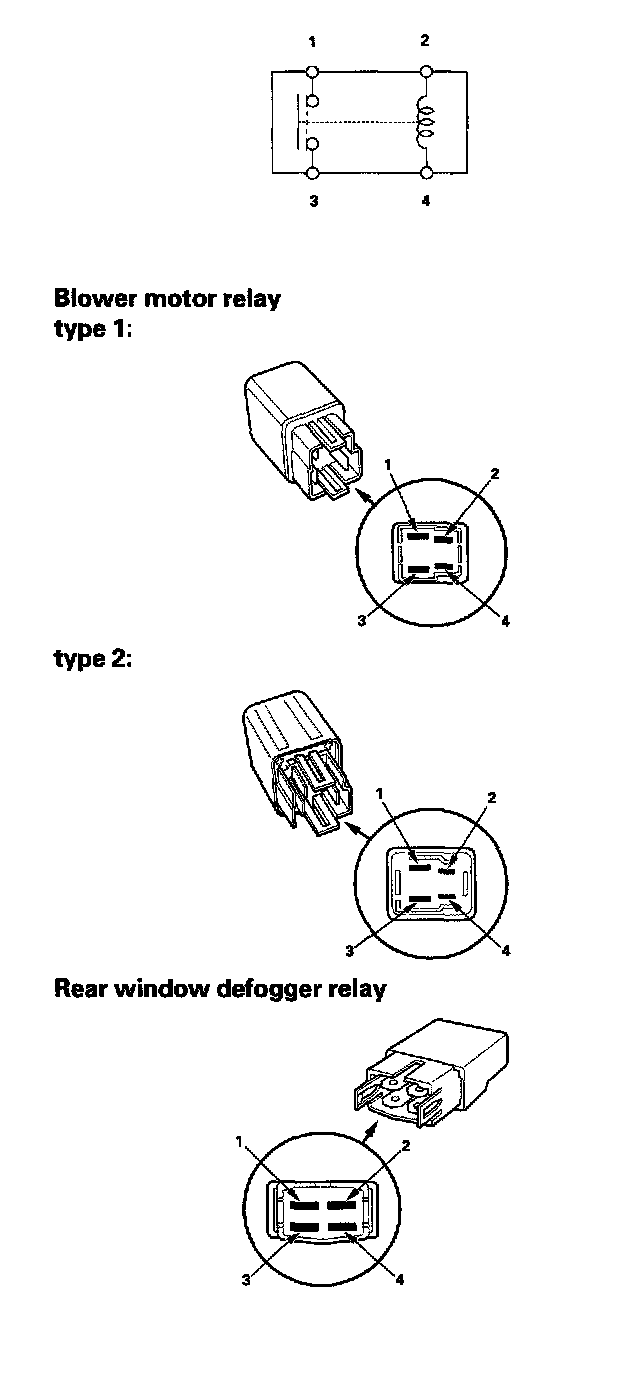 1
2
3
4

Blower motor relay
type 1:

1
2
3
4

type 2:

1
2
3
4

Rear window defogger relay

1
2
3
4