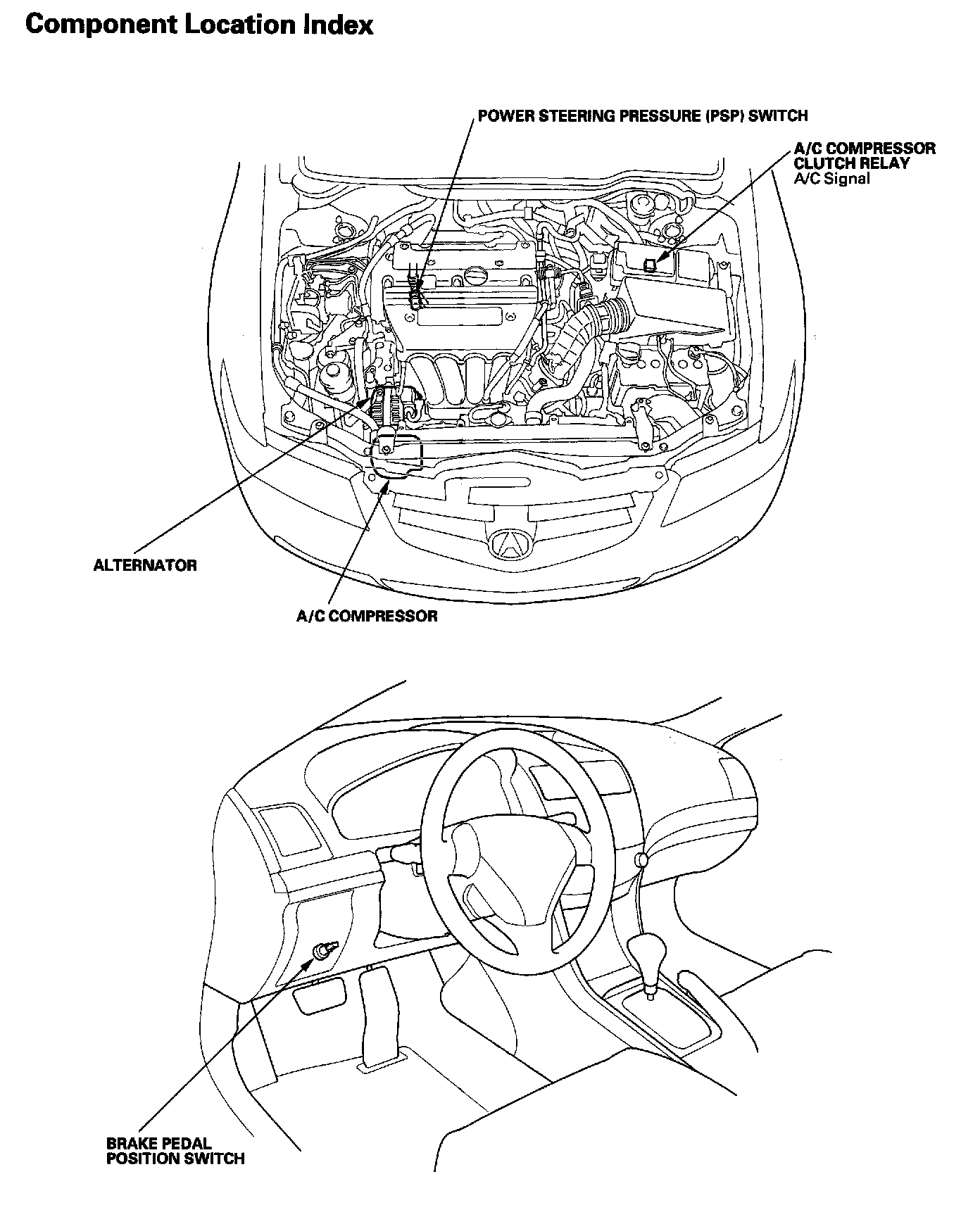 Component Location Index

POWER STEERING PRESSURE (PSP) SWITCH

A/C COMPRESSOR
CLUTCH RELAY
A/C Signal

ALTERNATOR

A/C COMPRESSOR

BRAKE PEDAL
POSITION SWITCH