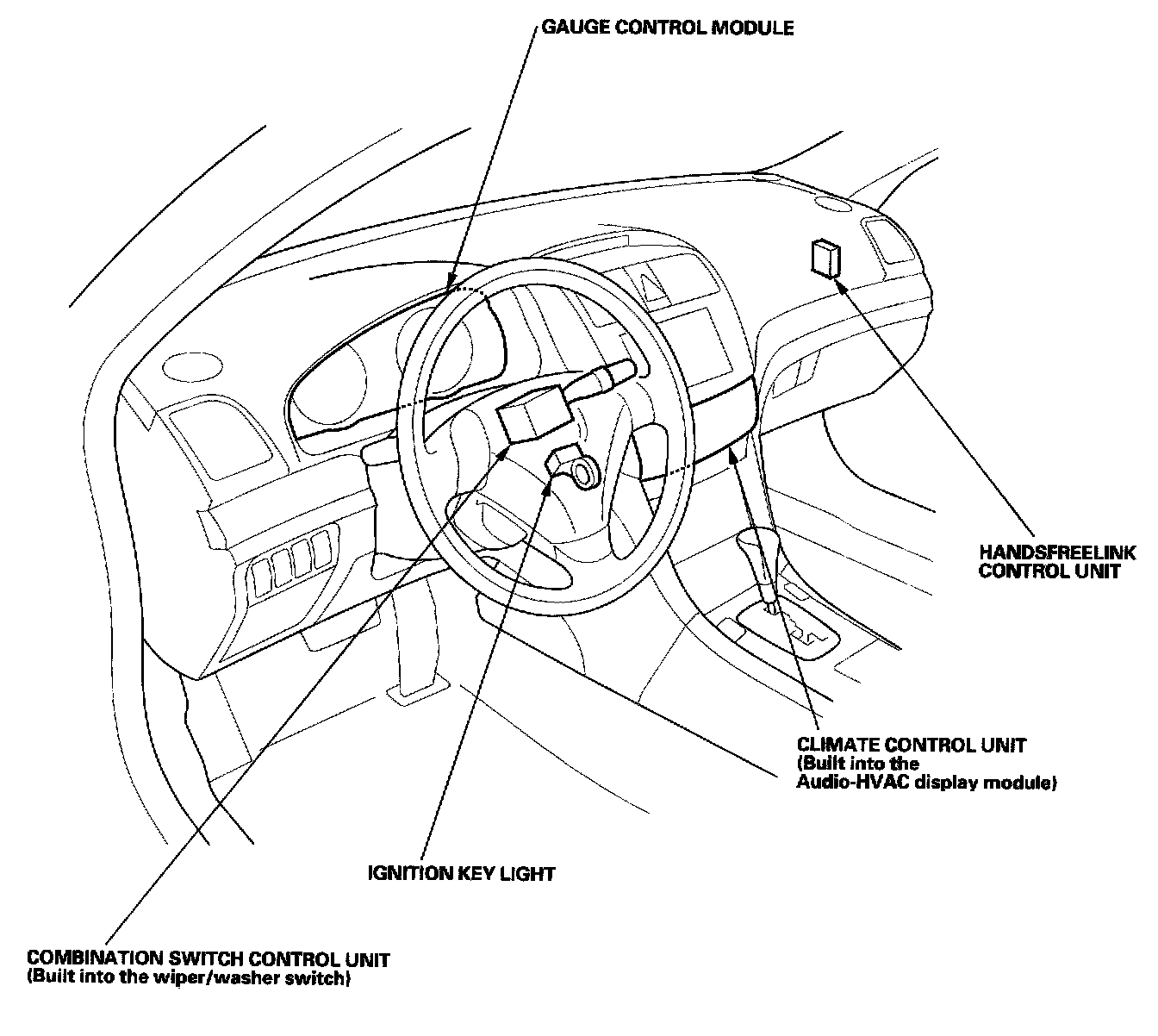 GAUGE CONTROL MODULE

HANDSFREELINK CONTROL UNIT

CLIMATE CONTROL UNIT (Built into the Audio-HVAC display module)

IGNITION KEY LIGHT

COMBINATION SWITCH CONTROL UNIT (Built into the wiper/washer switch)