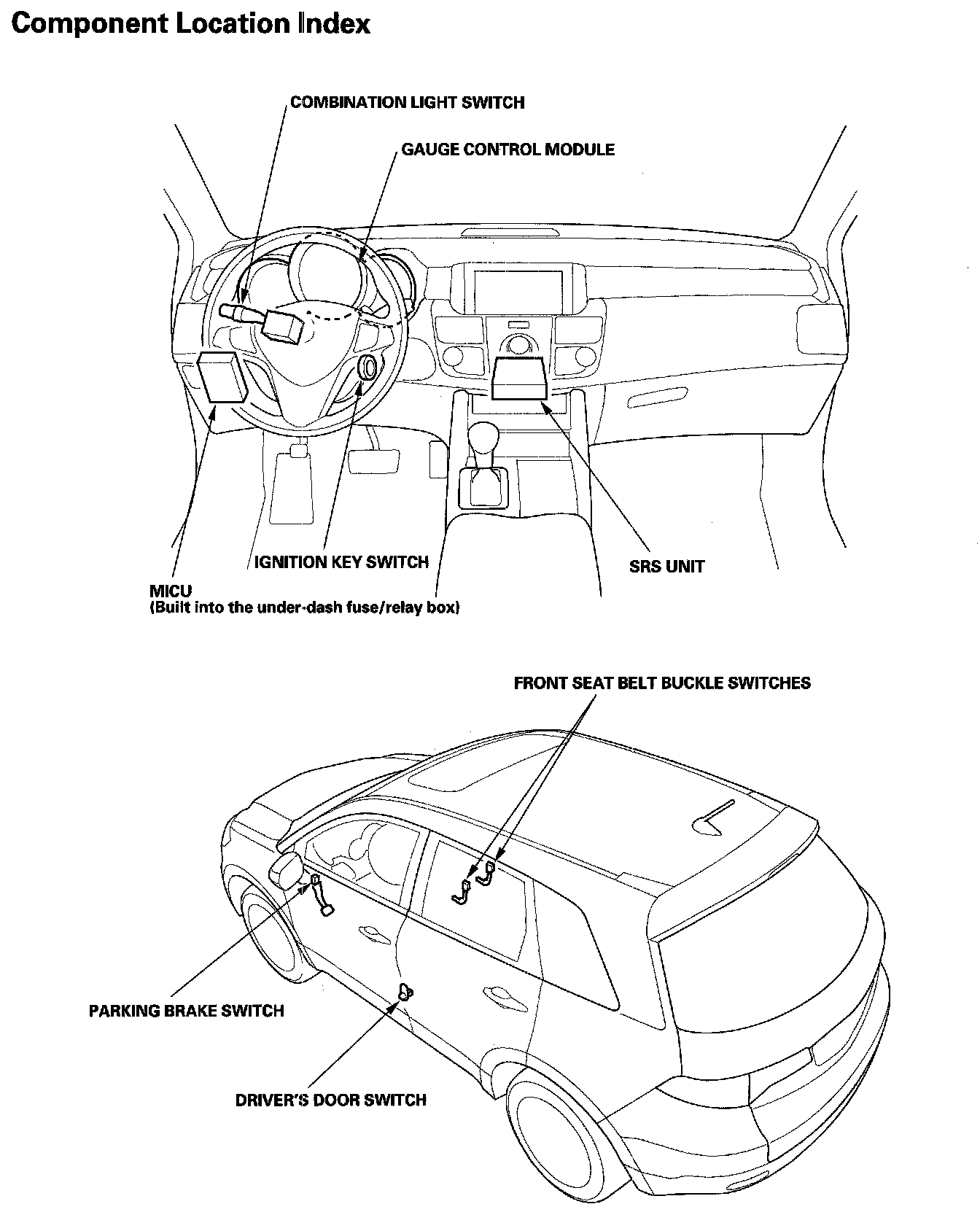 Component Location Index

COMBINATION LIGHT SWITCH

GAUGE CONTROL MODULE

IGNITION KEY SWITCH

SRS UNIT

MICU
(Built into the under-dash fuse/relay box)

FRONT SEAT BELT BUCKLE SWITCHES

PARKING BRAKE SWITCH

DRIVER'S DOOR SWITCH