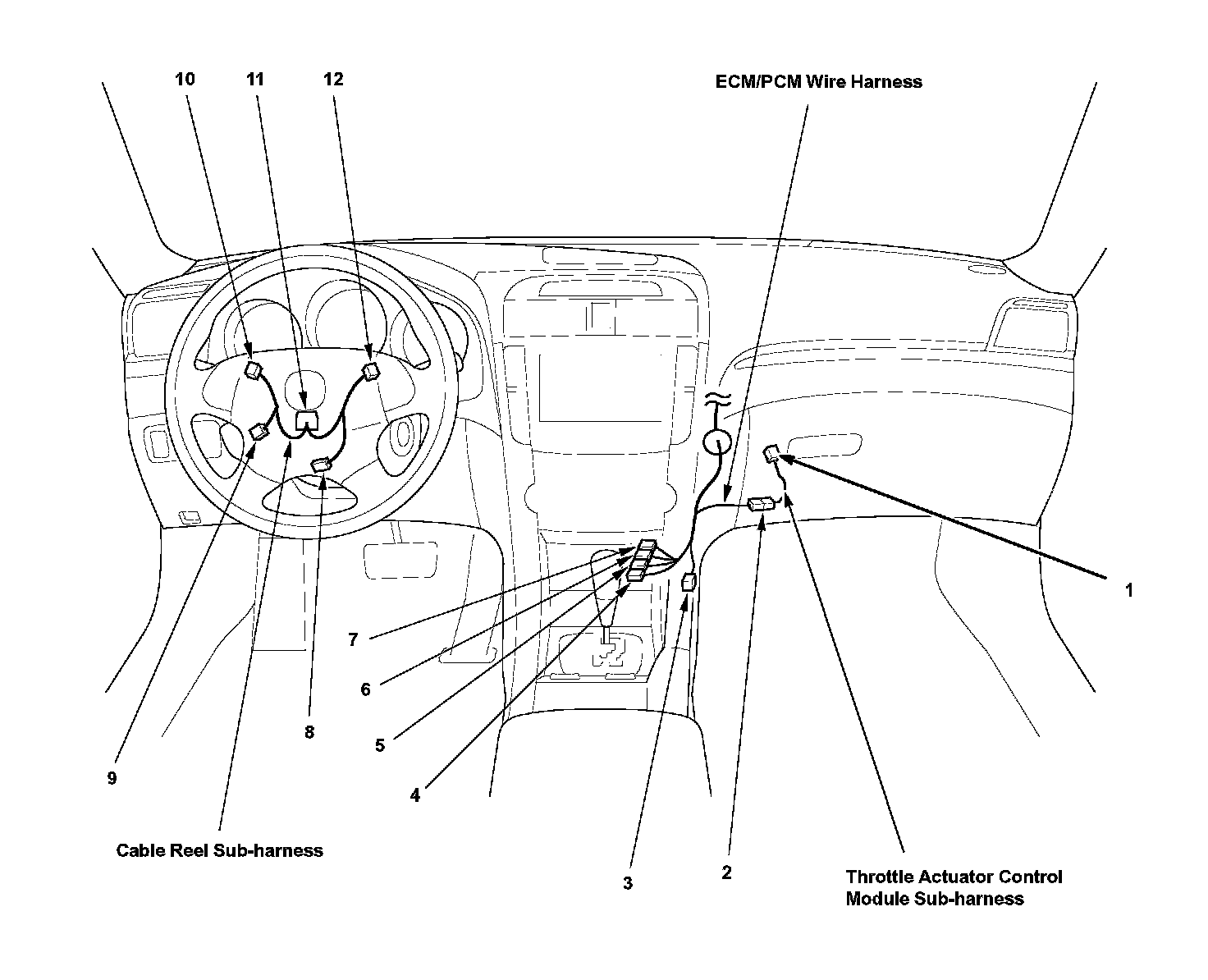 10
11
12
ECM/PCM Wire Harness

1

7
6
5
4
8
9

Cable Reel Sub-harness

3
2
Throttle Actuator Control Module Sub-harness