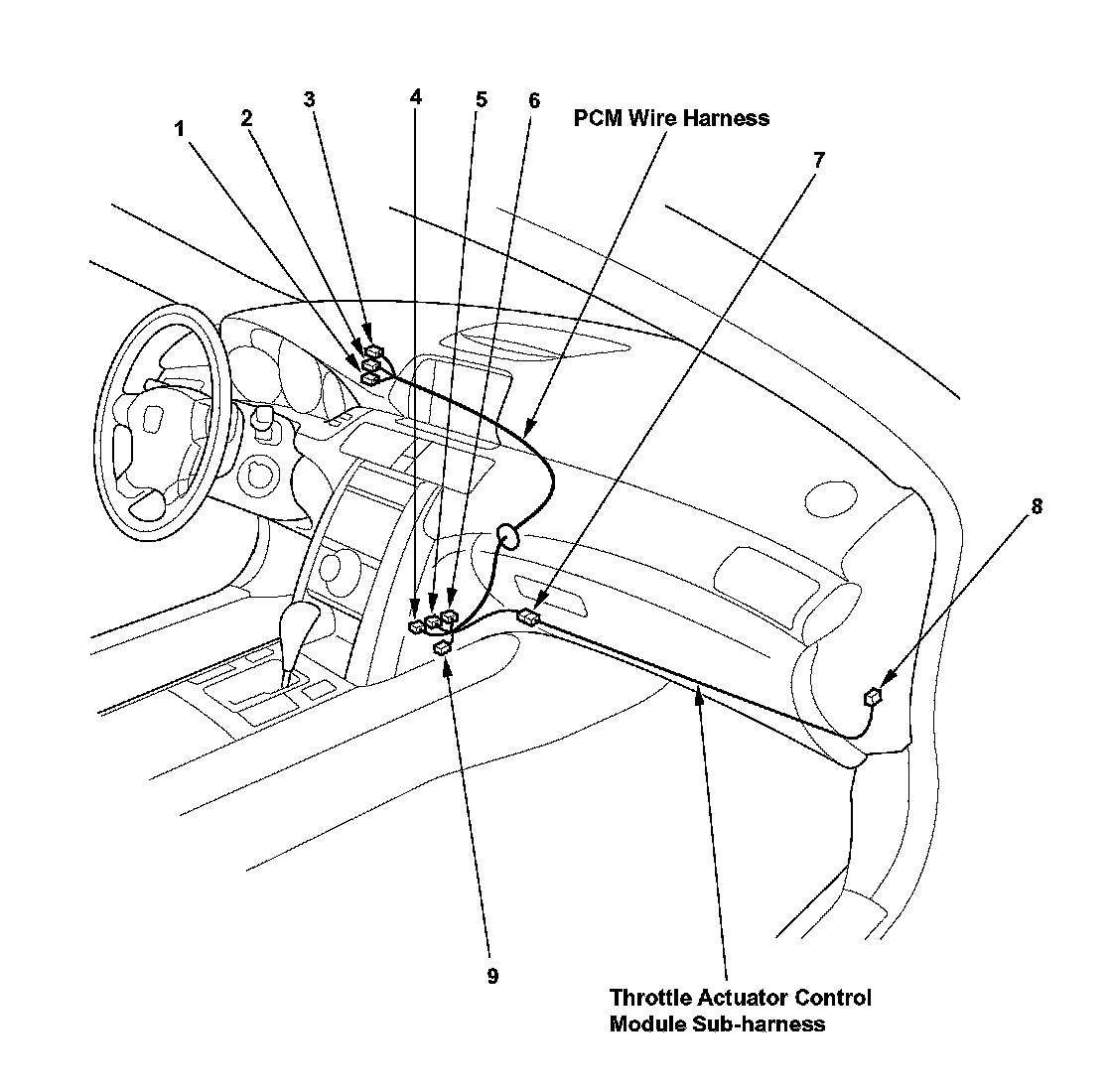 1
2
3
4
5
6
PCM Wire Harness
7
8
9
Throttle Actuator Control Module Sub-harness