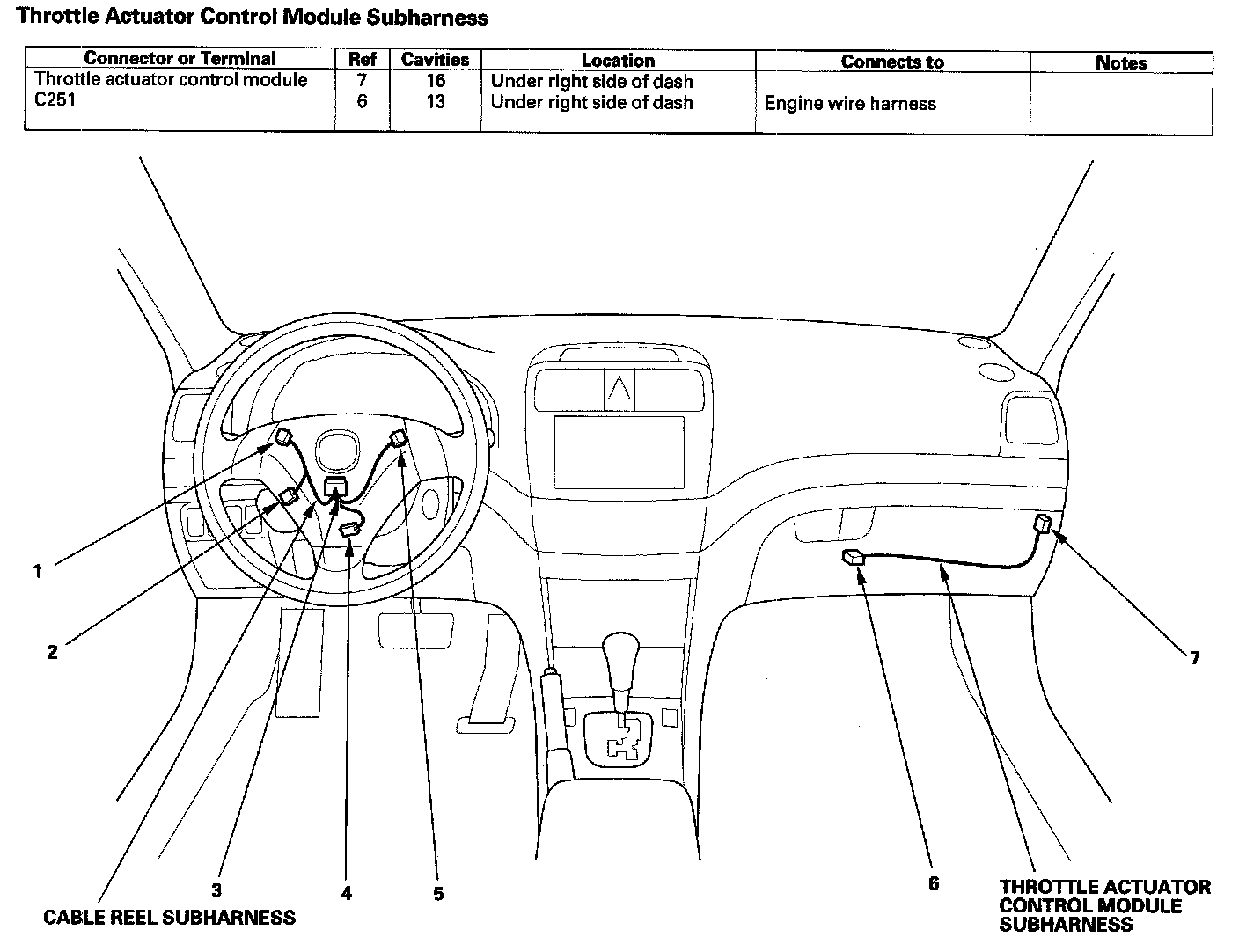 Throttle Actuator Control Module Subharness

| Connector or Terminal | Ref | Cavities | Location | Connects to | Notes |
|---|---|---|---|---|---|
| Throttle actuator control module | 7 | 16 | Under right side of dash | | |
| C251 | 6 | 13 | Under right side of dash | Engine wire harness | |

1

2

3

4

5

6

7

CABLE REEL SUBHARNESS

THROTTLE ACTUATOR CONTROL MODULE SUBHARNESS