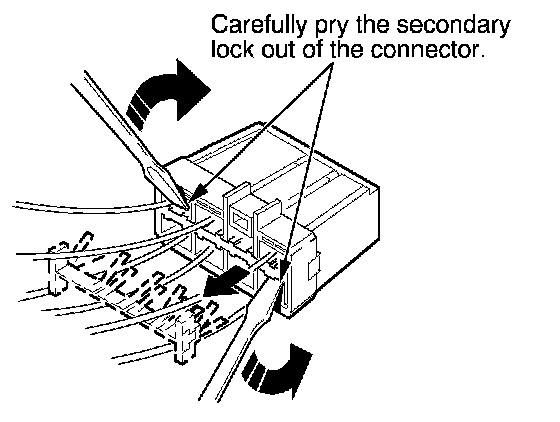 Carefully pry the secondary lock out of the connector.