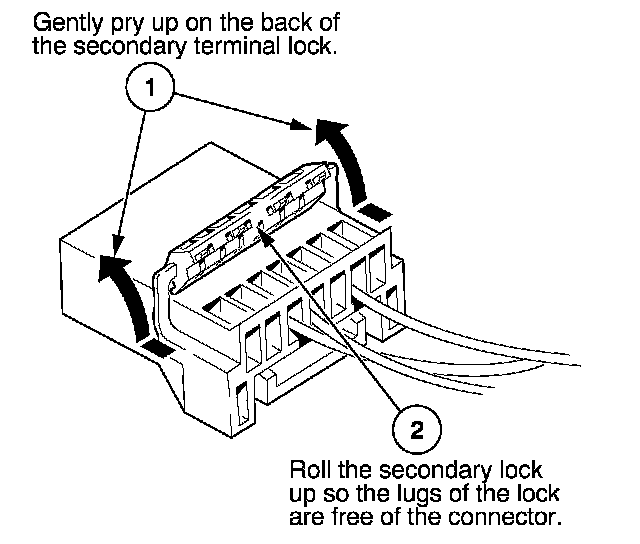 Gently pry up on the back of the secondary terminal lock.

1

2

Roll the secondary lock up so the lugs of the lock are free of the connector.