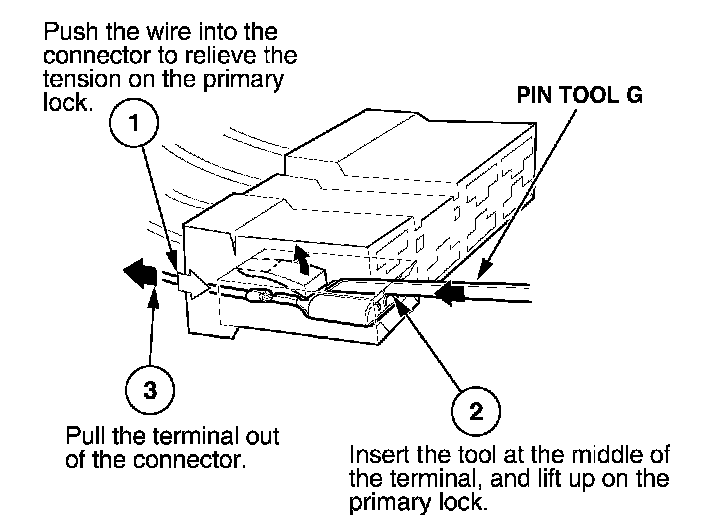 Push the wire into the connector to relieve the tension on the primary lock.

1

PIN TOOL G

3

Pull the terminal out of the connector.

2

Insert the tool at the middle of the terminal, and lift up on the primary lock.