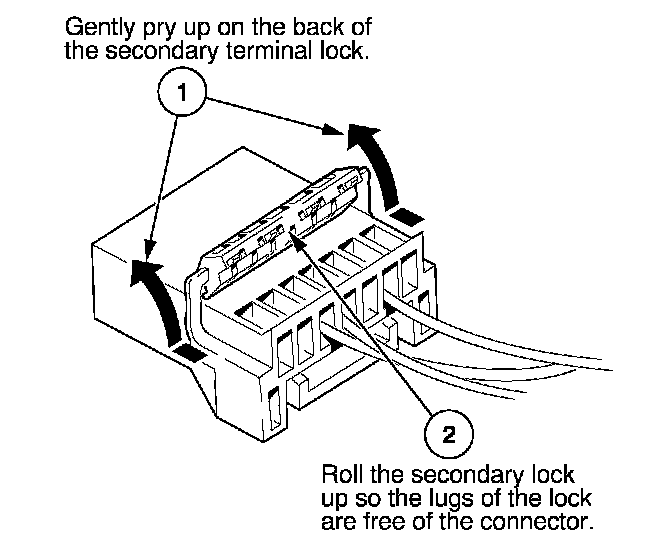 Gently pry up on the back of the secondary terminal lock.

1

2

Roll the secondary lock up so the lugs of the lock are free of the connector.