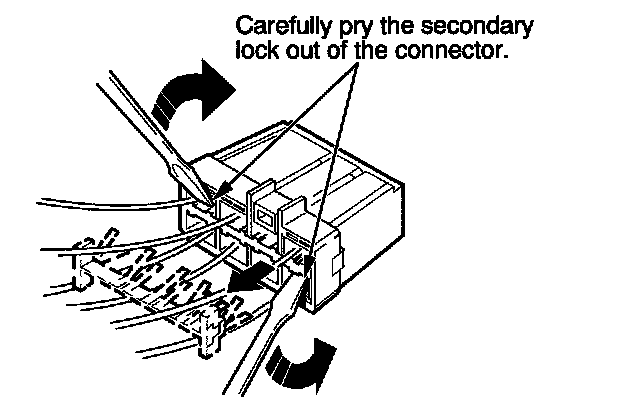 Carefully pry the secondary lock out of the connector.