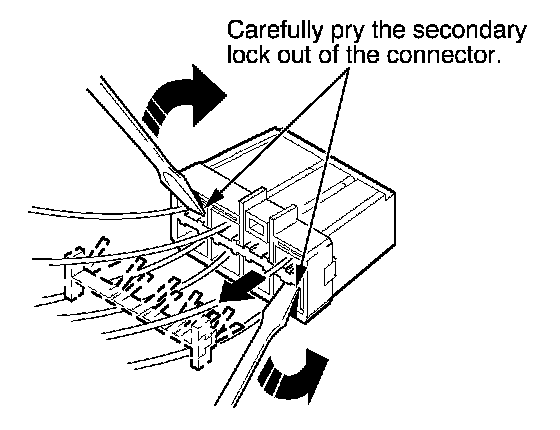 Carefully pry the secondary lock out of the connector.