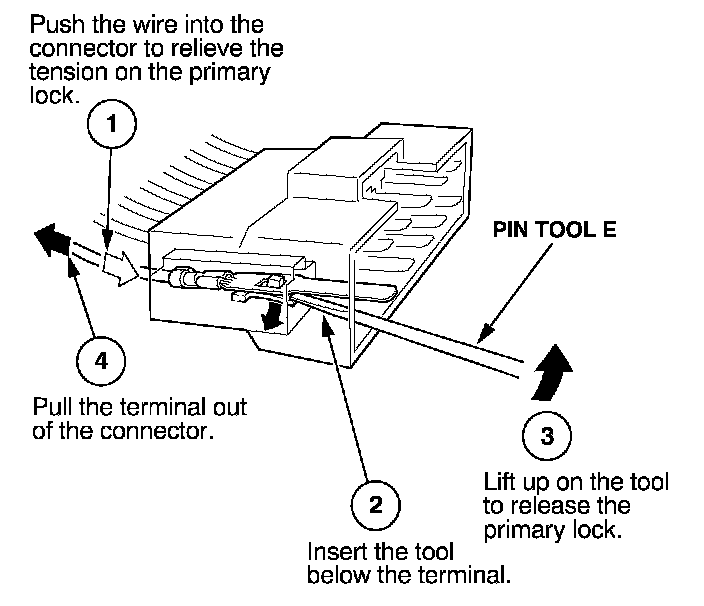 Push the wire into the connector to relieve the tension on the primary lock.

1

PIN TOOL E

4

Pull the terminal out of the connector.

3

Lift up on the tool to release the primary lock.

2

Insert the tool below the terminal.