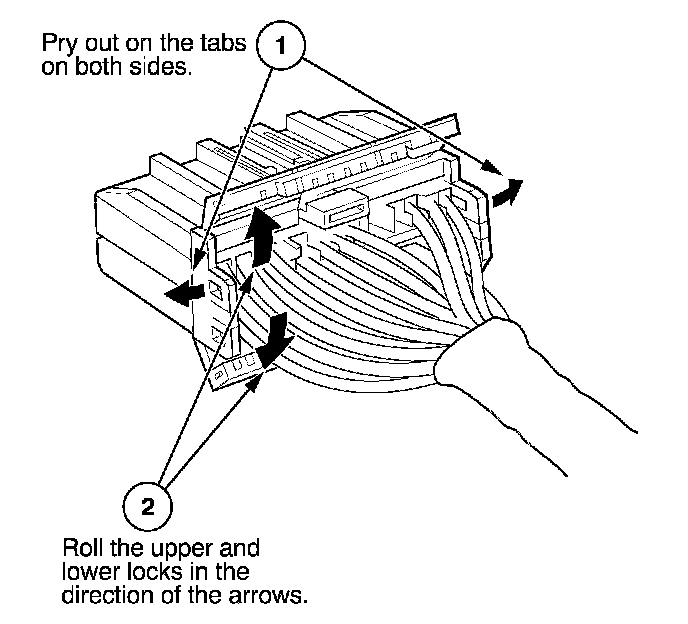 Pry out on the tabs on both sides.

1

2

Roll the upper and lower locks in the direction of the arrows.