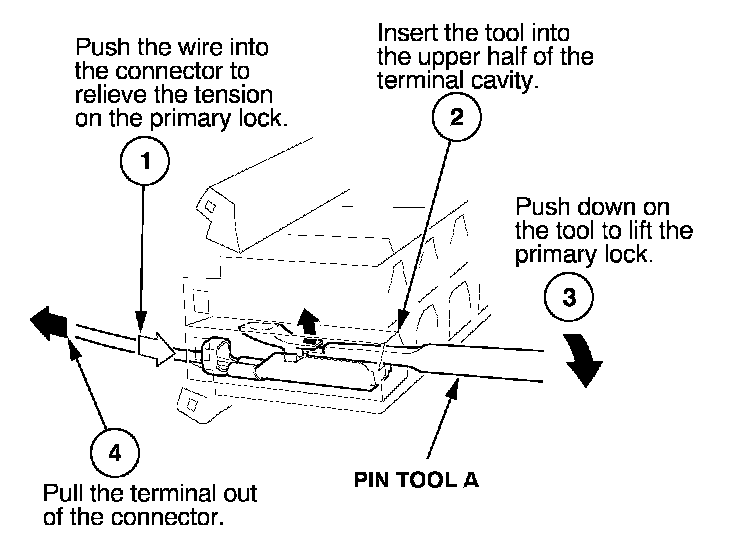 Push the wire into the connector to relieve the tension on the primary lock.

1

Insert the tool into the upper half of the terminal cavity.

2

Push down on the tool to lift the primary lock.

3

4

Pull the terminal out of the connector.

PIN TOOL A