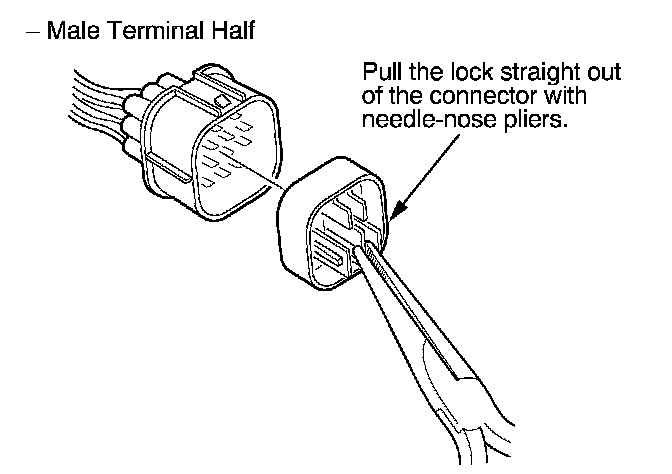 – Male Terminal Half

Pull the lock straight out of the connector with needle-nose pliers.