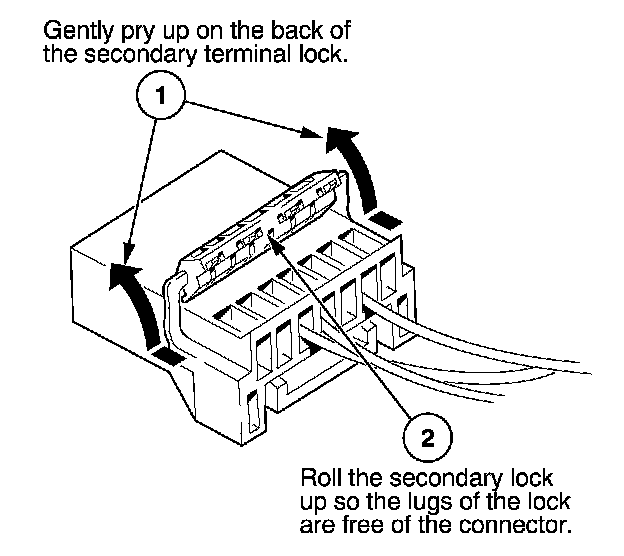 Gently pry up on the back of the secondary terminal lock.

1

2

Roll the secondary lock up so the lugs of the lock are free of the connector.