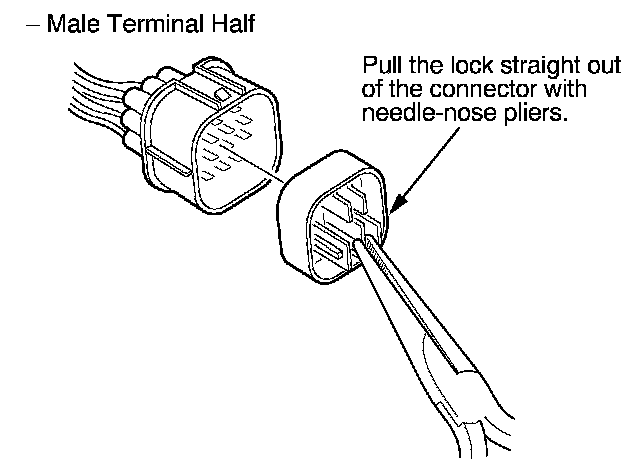 – Male Terminal Half

Pull the lock straight out of the connector with needle-nose pliers.