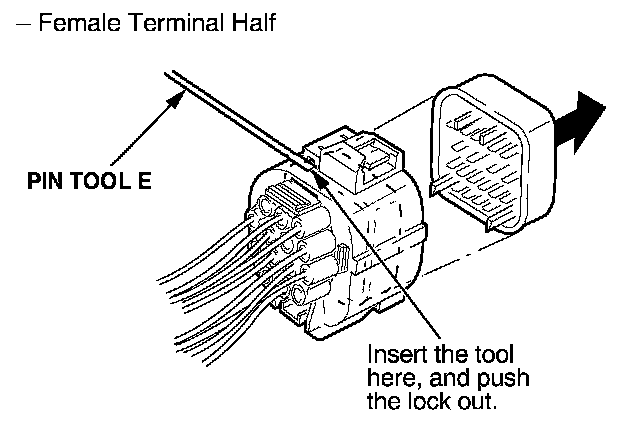 – Female Terminal Half

PIN TOOL E

Insert the tool here, and push the lock out.