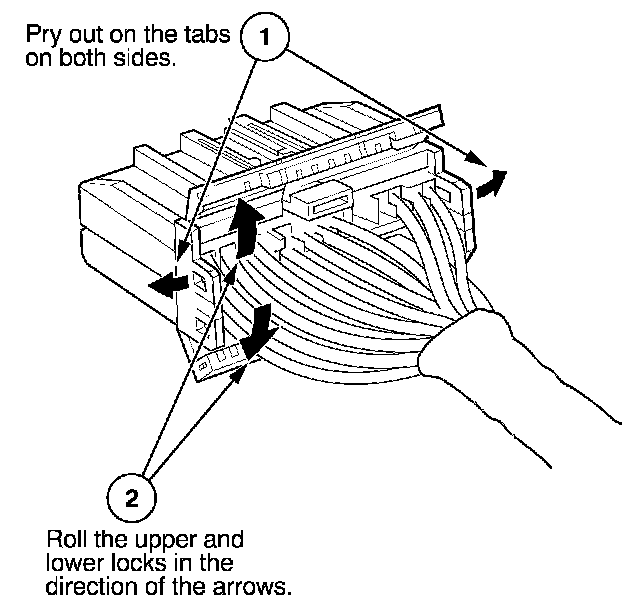 Pry out on the tabs on both sides.

1

2

Roll the upper and lower locks in the direction of the arrows.