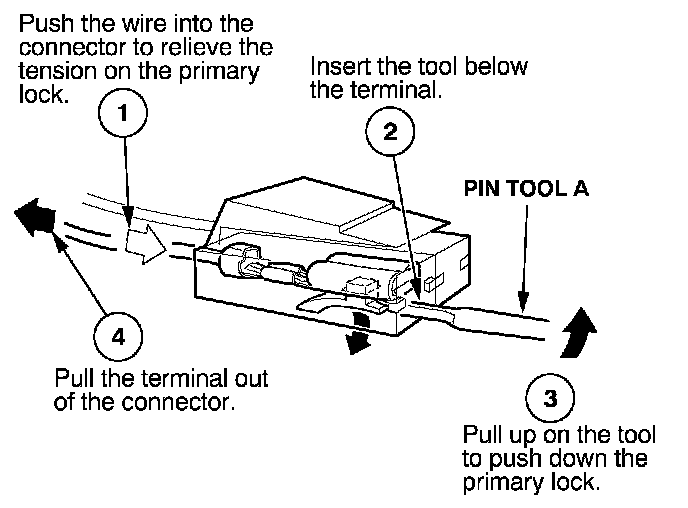 Push the wire into the connector to relieve the tension on the primary lock.

1

Insert the tool below the terminal.

2

PIN TOOL A

4

Pull the terminal out of the connector.

3

Pull up on the tool to push down the primary lock.