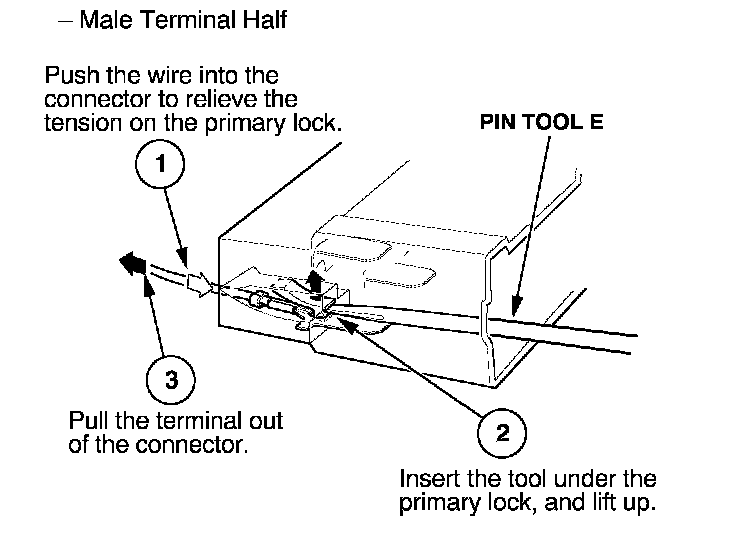 – Male Terminal Half

Push the wire into the connector to relieve the tension on the primary lock.

PIN TOOL E

1

3

Pull the terminal out of the connector.

2

Insert the tool under the primary lock, and lift up.