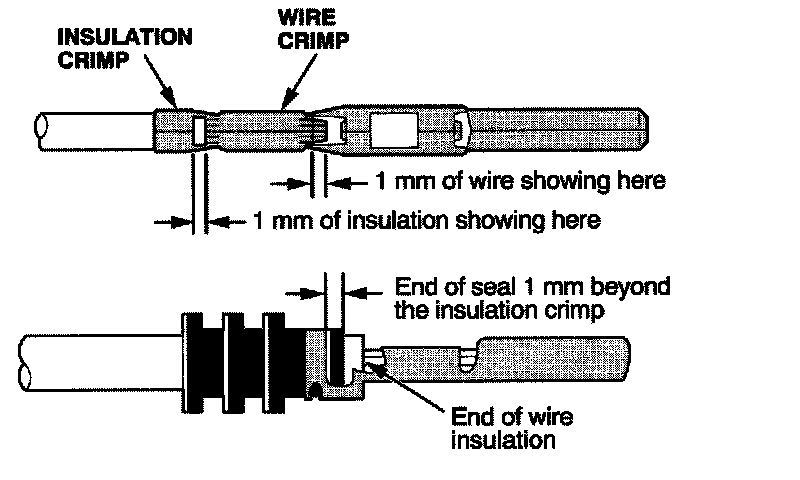 INSULATION CRIMP

WIRE CRIMP

1 mm of wire showing here

1 mm of insulation showing here

End of seal 1 mm beyond the insulation crimp

End of wire insulation