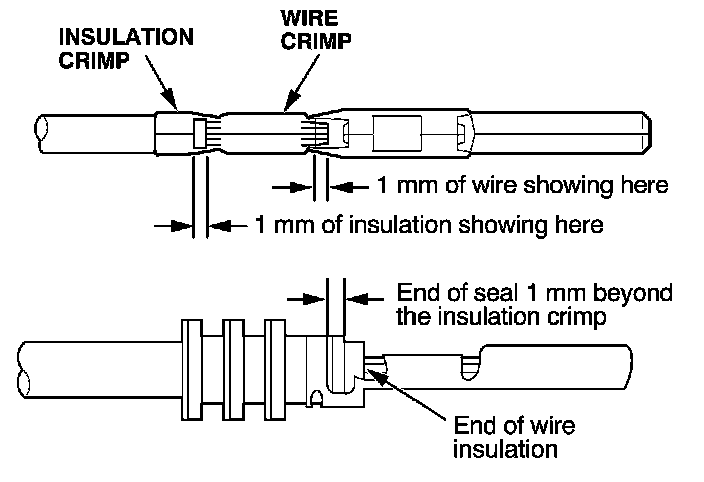 INSULATION CRIMP

WIRE CRIMP

1 mm of wire showing here

1 mm of insulation showing here

End of seal 1 mm beyond the insulation crimp

End of wire insulation