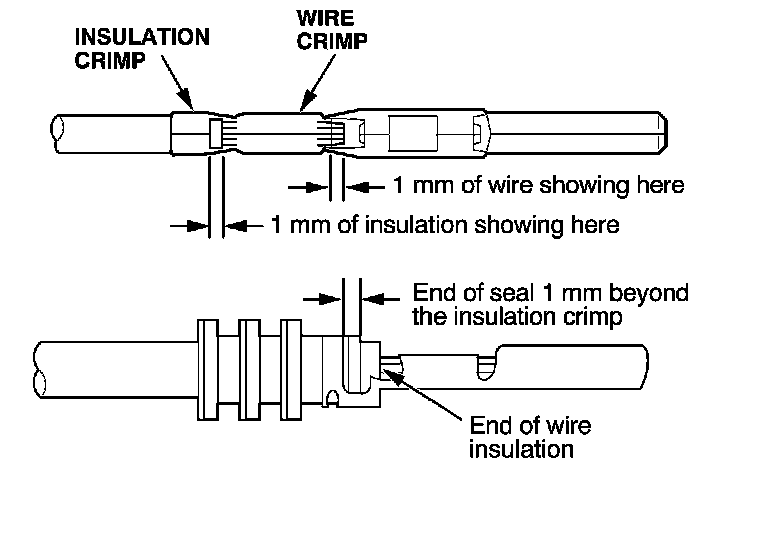 INSULATION CRIMP

WIRE CRIMP

1 mm of wire showing here

1 mm of insulation showing here

End of seal 1 mm beyond the insulation crimp

End of wire insulation