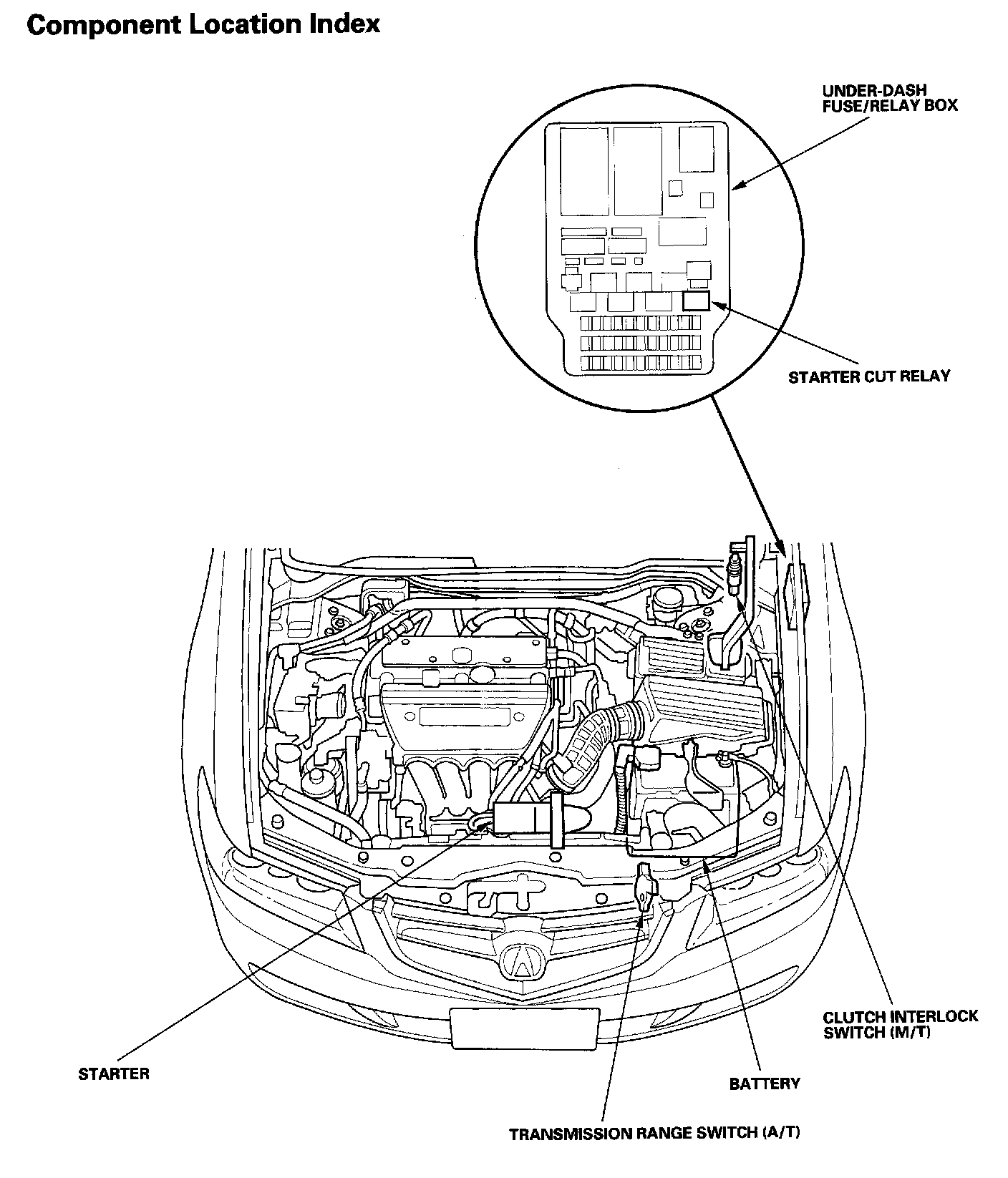 Component Location Index

UNDER-DASH FUSE/RELAY BOX

STARTER CUT RELAY

CLUTCH INTERLOCK SWITCH (M/T)

STARTER

BATTERY

TRANSMISSION RANGE SWITCH (A/T)