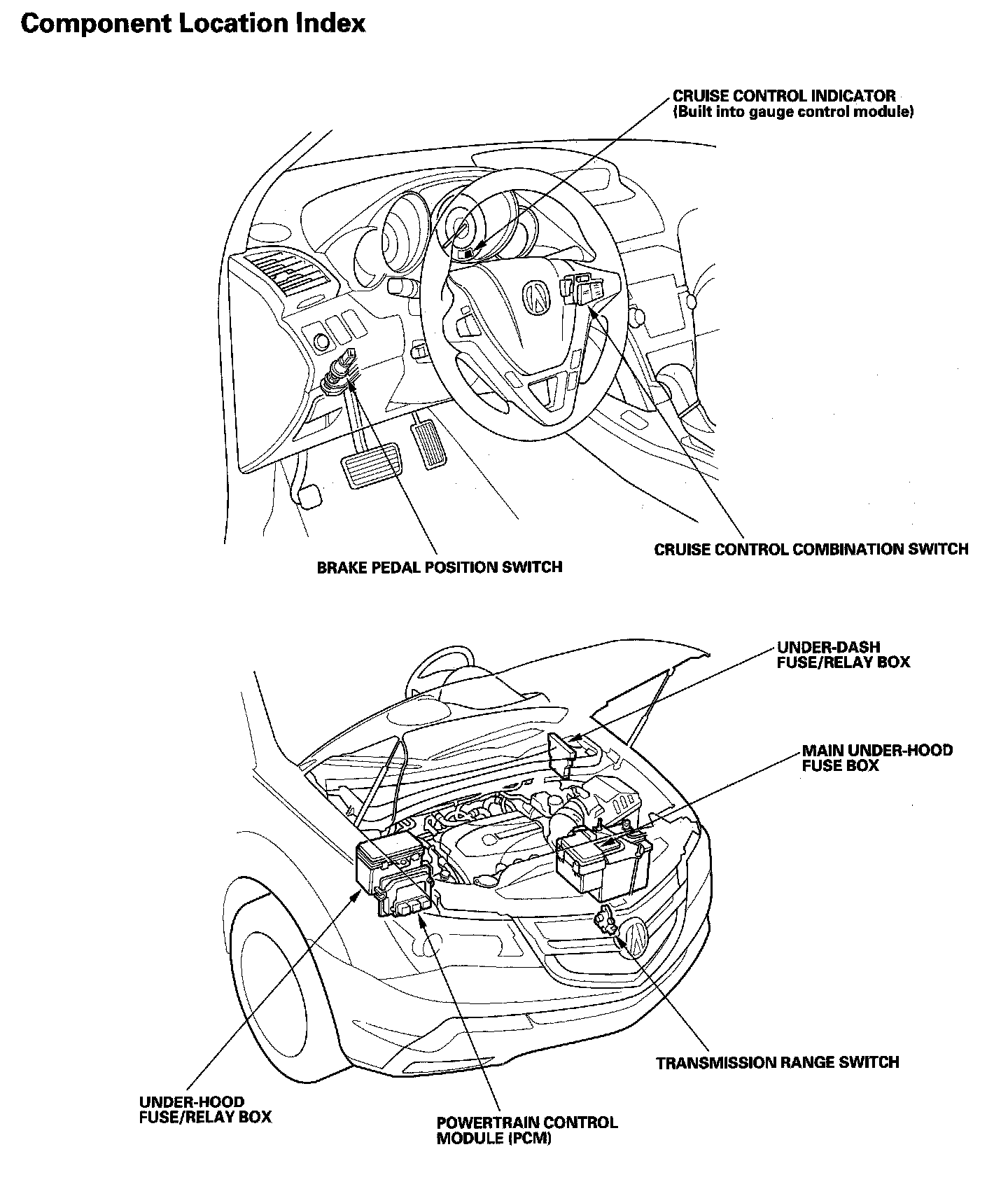 Component Location Index

CRUISE CONTROL INDICATOR
(Built into gauge control module)

CRUISE CONTROL COMBINATION SWITCH

BRAKE PEDAL POSITION SWITCH

UNDER-DASH
FUSE/RELAY BOX

MAIN UNDER-HOOD
FUSE BOX

TRANSMISSION RANGE SWITCH

UNDER-HOOD
FUSE/RELAY BOX

POWERTRAIN CONTROL
MODULE (PCM)