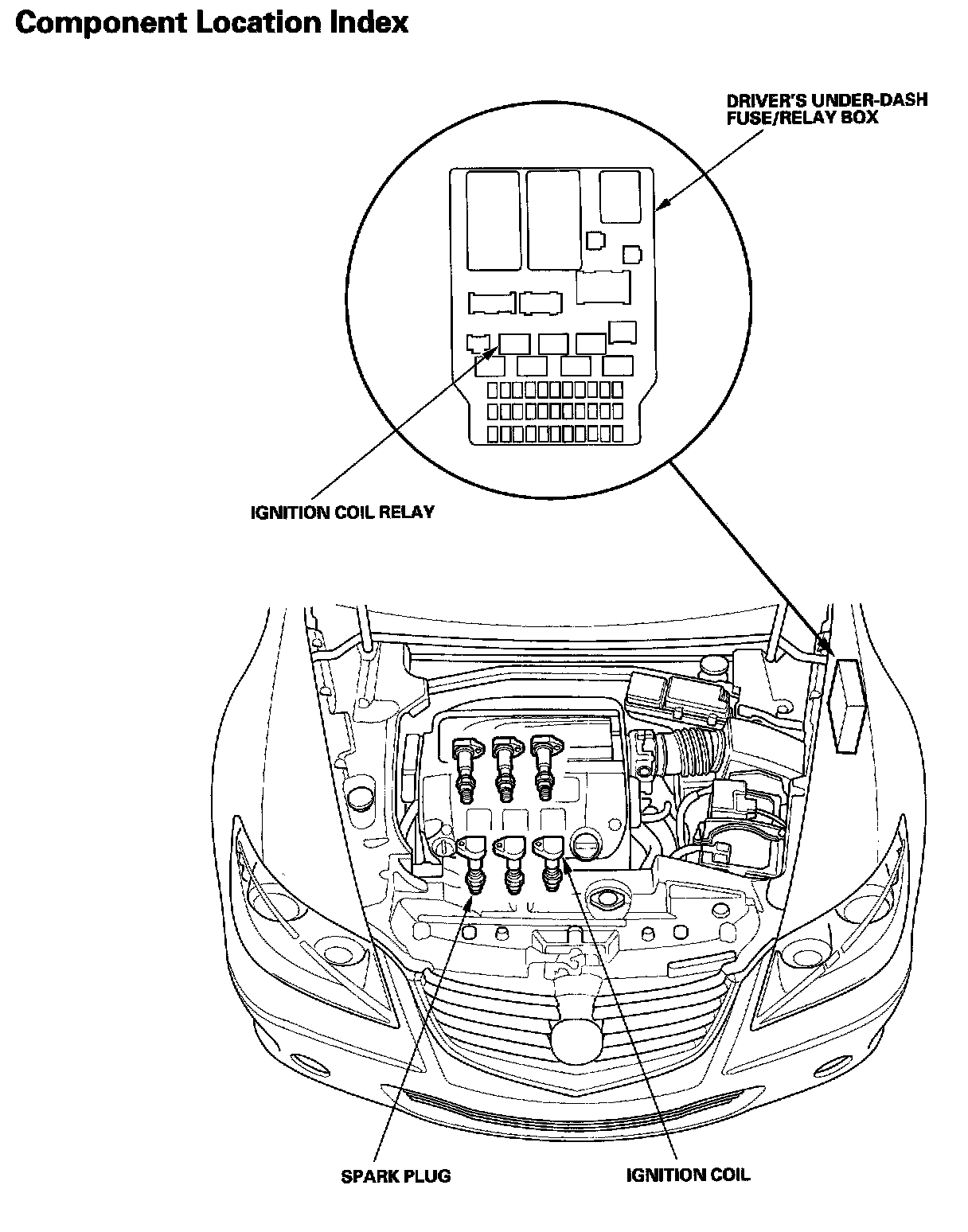 Component Location Index

DRIVER'S UNDER-DASH FUSE/RELAY BOX

IGNITION COIL RELAY

SPARK PLUG

IGNITION COIL