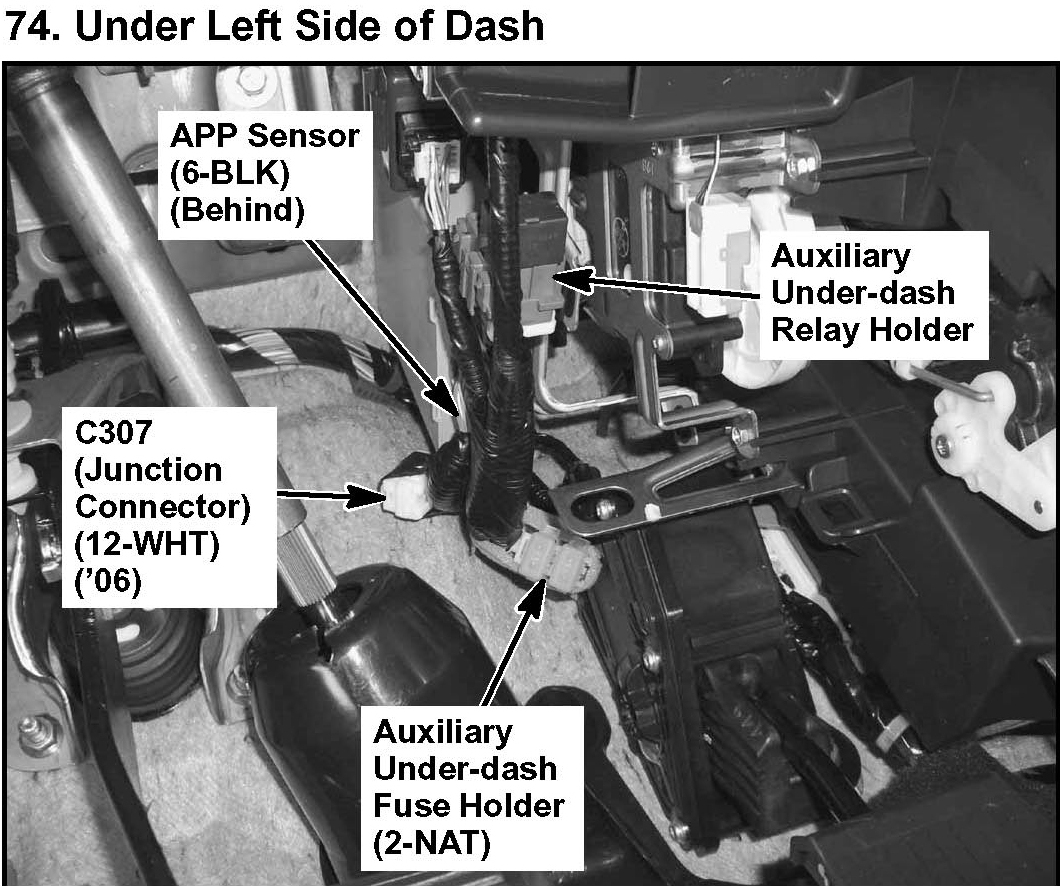 74. Under Left Side of Dash

APP Sensor (6-BLK) (Behind)

Auxiliary Under-dash Relay Holder

C307 (Junction Connector) (12-WHT) ('06)

Auxiliary Under-dash Fuse Holder (2-NAT)