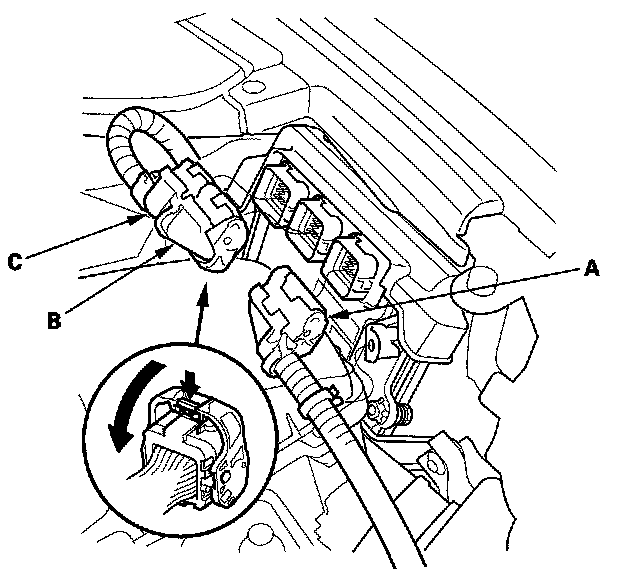 C
B
A