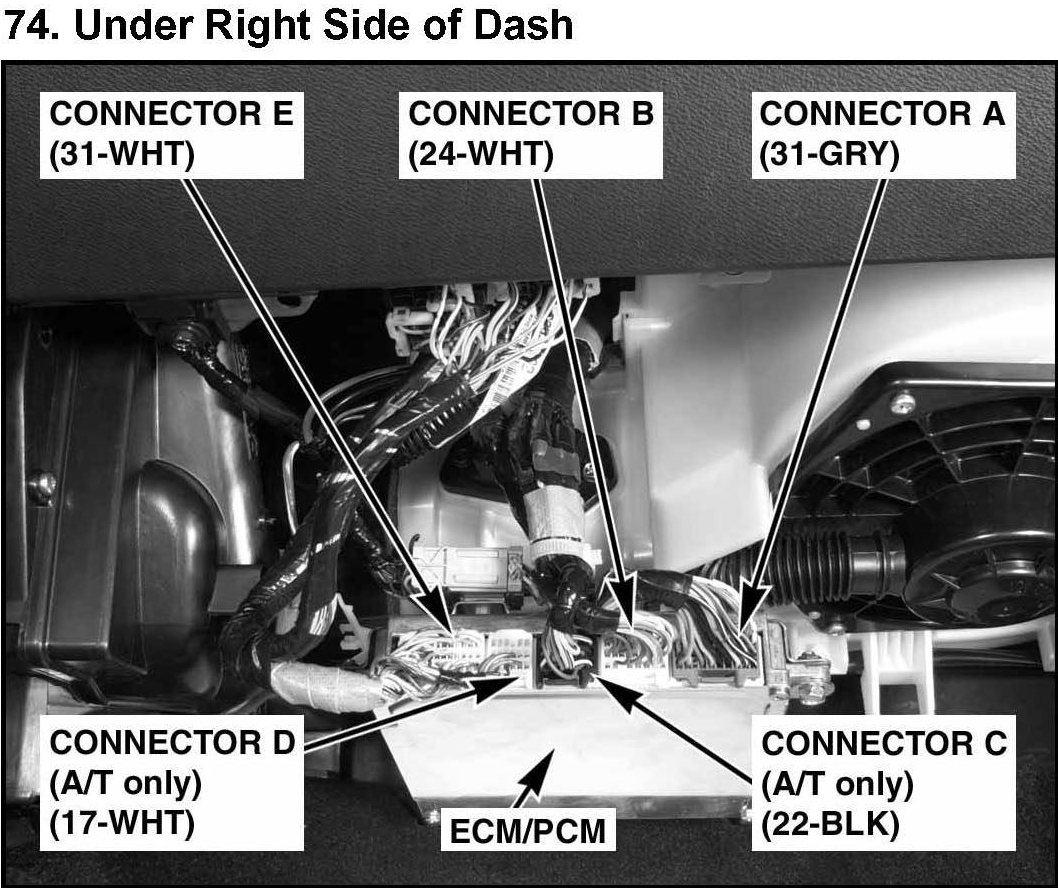 74. Under Right Side of Dash

CONNECTOR E (31-WHT)

CONNECTOR B (24-WHT)

CONNECTOR A (31-GRY)

CONNECTOR D (A/T only) (17-WHT)

ECM/PCM

CONNECTOR C (A/T only) (22-BLK)