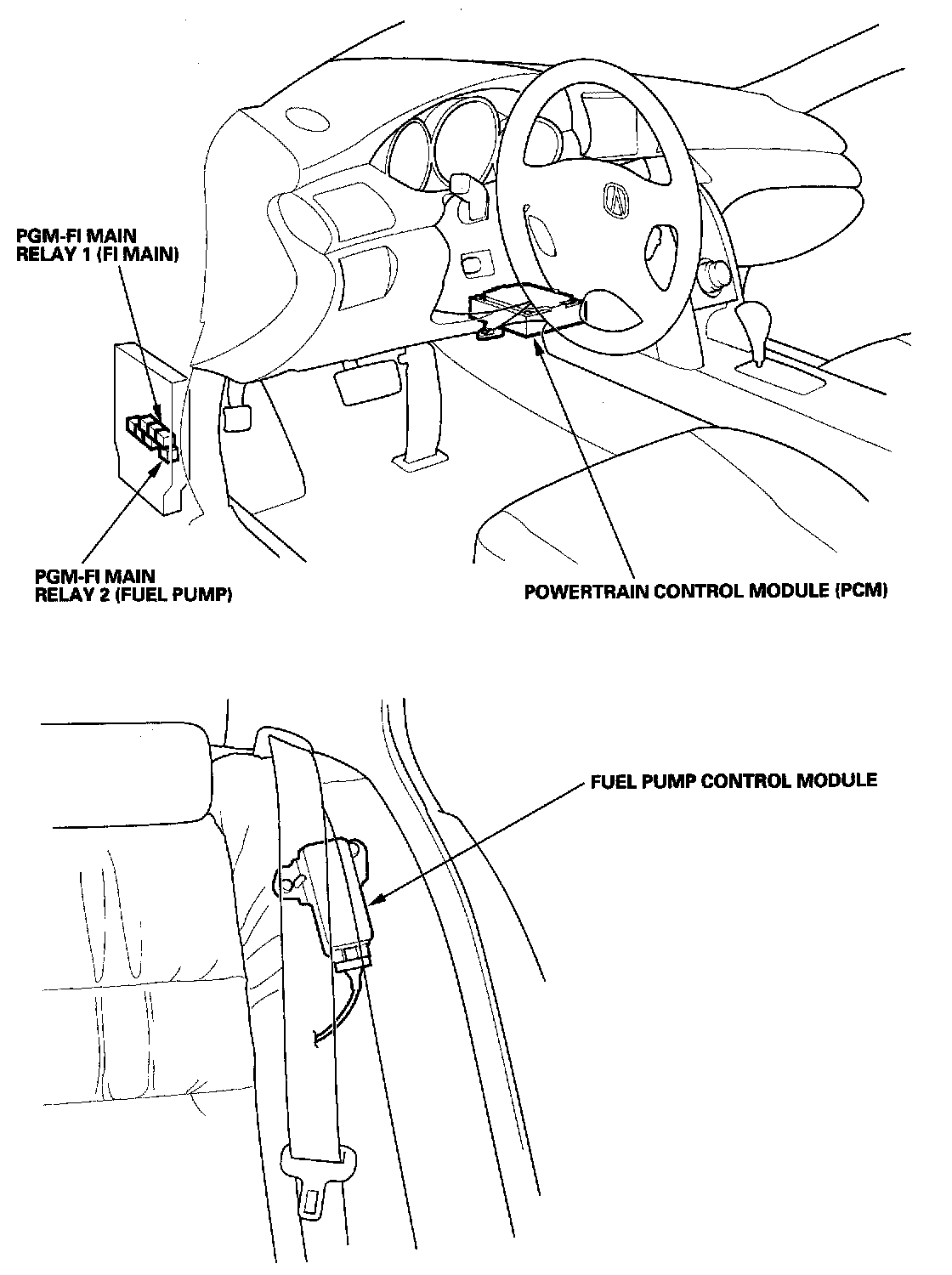 PGM-FI MAIN
RELAY 1 (FI MAIN)

PGM-FI MAIN
RELAY 2 (FUEL PUMP)

POWERTRAIN CONTROL MODULE (PCM)

FUEL PUMP CONTROL MODULE