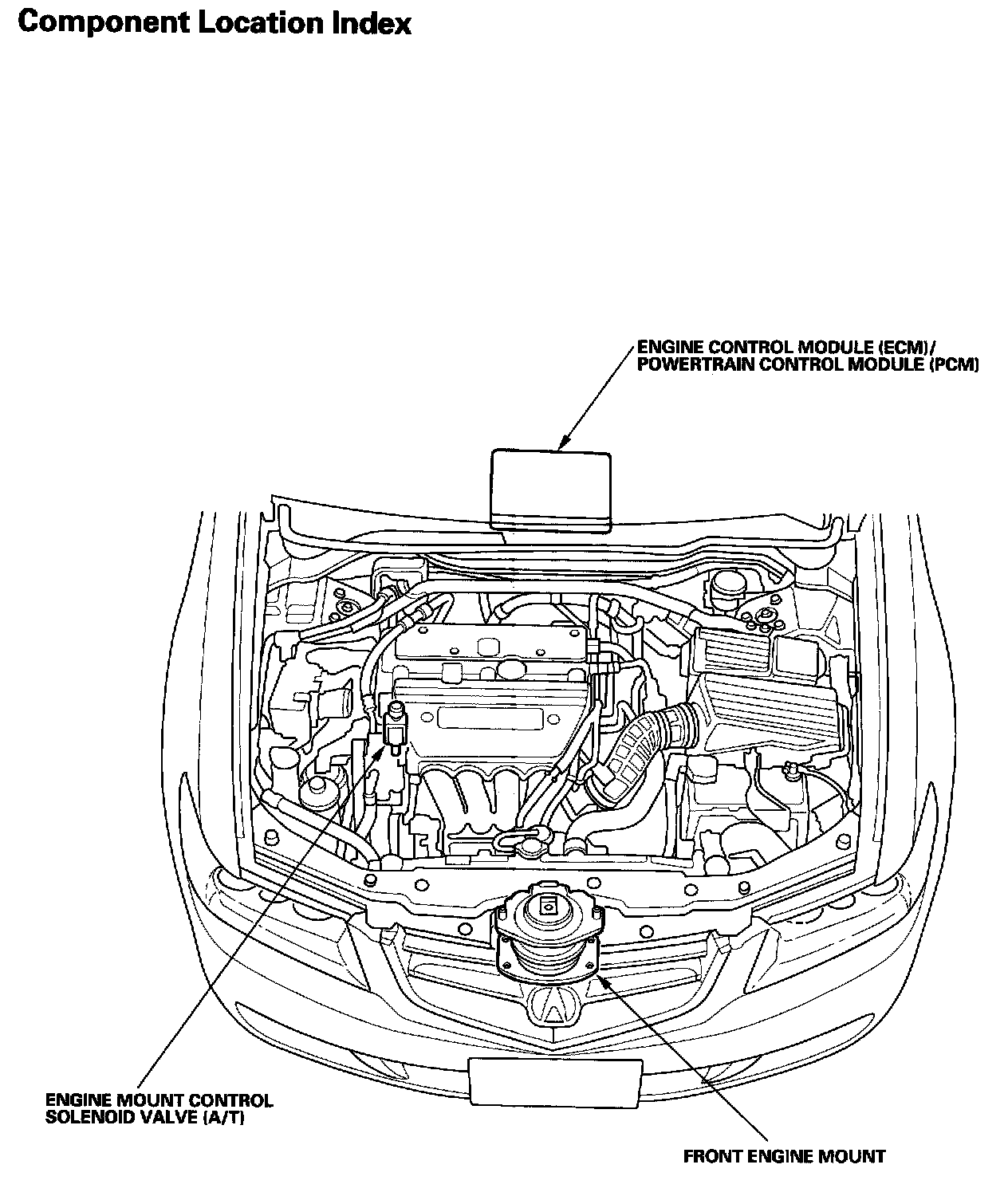 Component Location Index

ENGINE CONTROL MODULE (ECM)/
POWERTRAIN CONTROL MODULE (PCM)

ENGINE MOUNT CONTROL
SOLENOID VALVE (A/T)

FRONT ENGINE MOUNT