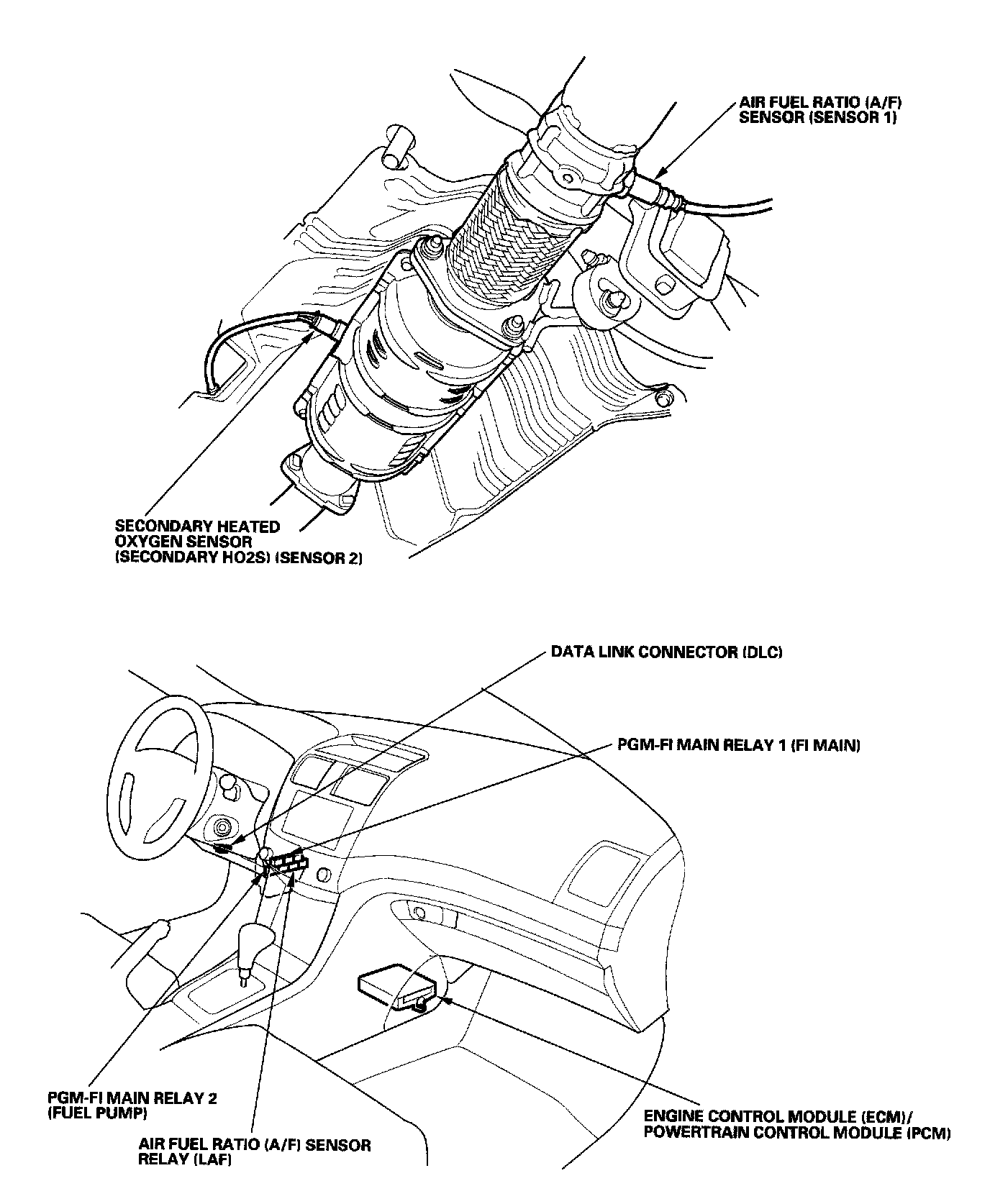 AIR FUEL RATIO (A/F) SENSOR (SENSOR 1)

SECONDARY HEATED OXYGEN SENSOR (SECONDARY HO2S) (SENSOR 2)

DATA LINK CONNECTOR (DLC)

PGM-FI MAIN RELAY 1 (FI MAIN)

PGM-FI MAIN RELAY 2 (FUEL PUMP)

AIR FUEL RATIO (A/F) SENSOR RELAY (LAF)

ENGINE CONTROL MODULE (ECM)/ POWERTRAIN CONTROL MODULE (PCM)