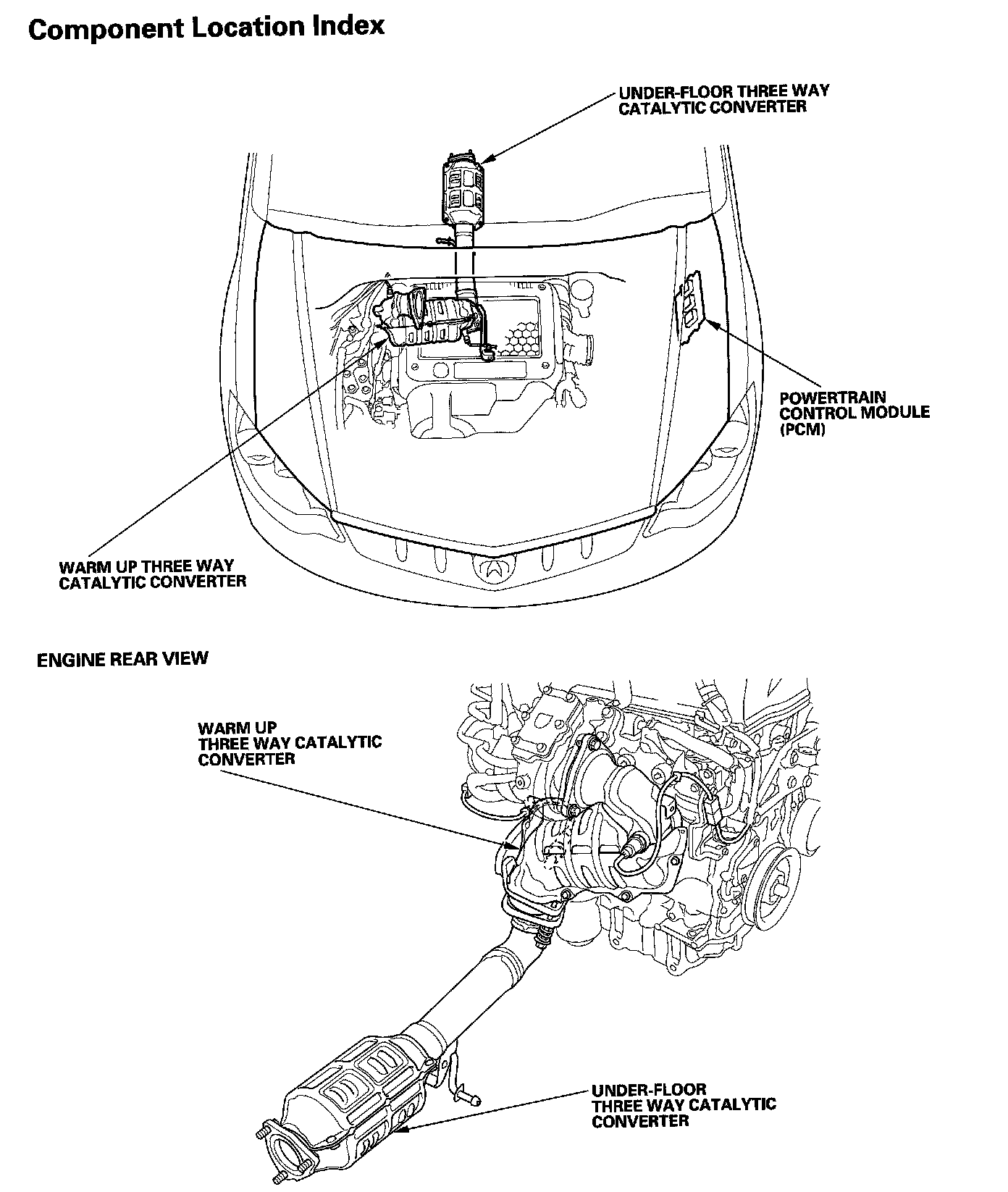 Component Location Index

UNDER-FLOOR THREE WAY CATALYTIC CONVERTER

POWERTRAIN CONTROL MODULE (PCM)

WARM UP THREE WAY CATALYTIC CONVERTER

ENGINE REAR VIEW

WARM UP THREE WAY CATALYTIC CONVERTER

UNDER-FLOOR THREE WAY CATALYTIC CONVERTER