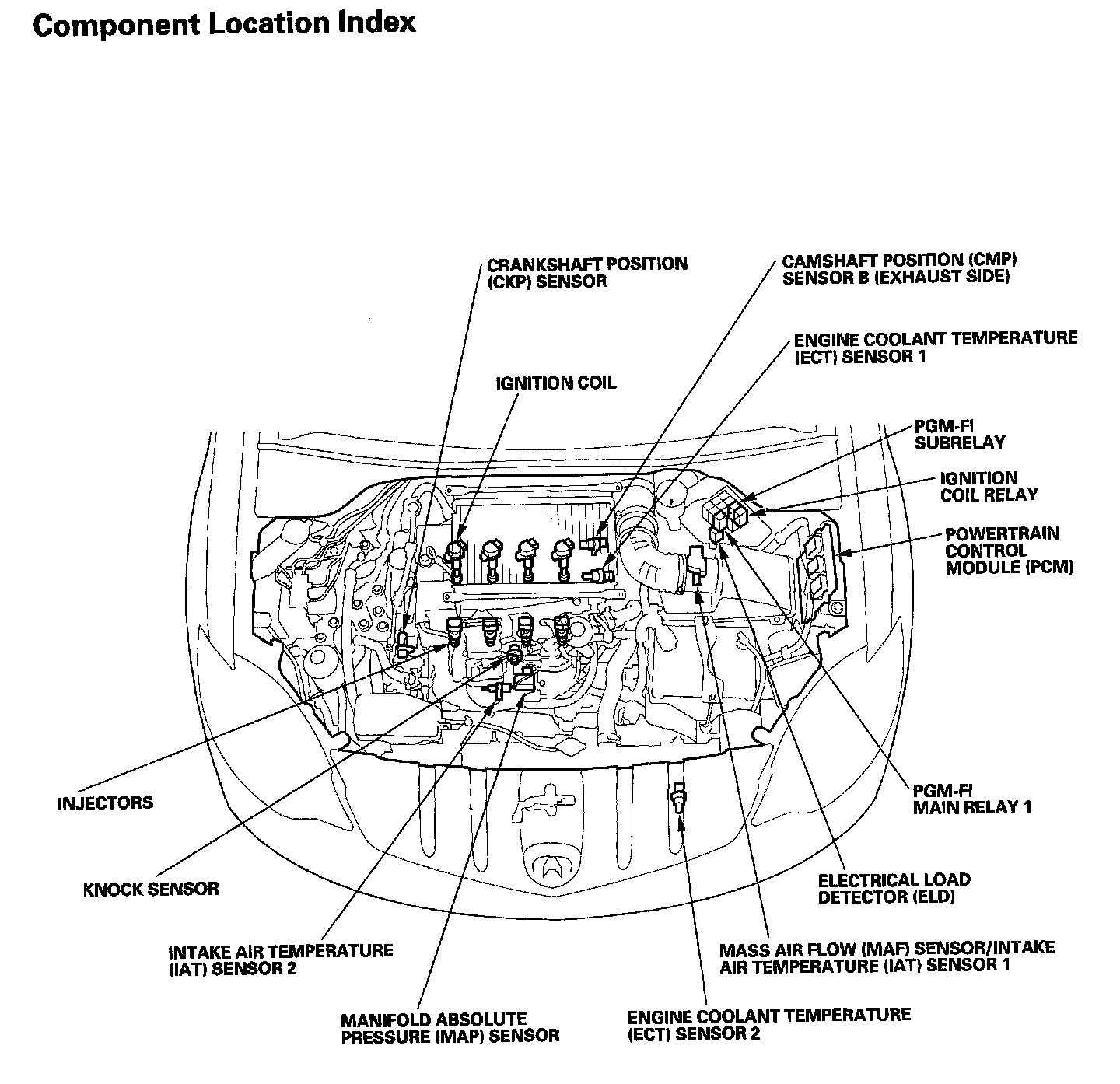 Component Location Index

CRANKSHAFT POSITION (CKP) SENSOR

CAMSHAFT POSITION (CMP) SENSOR B (EXHAUST SIDE)

ENGINE COOLANT TEMPERATURE (ECT) SENSOR 1

IGNITION COIL

PGM-FI SUBRELAY

IGNITION COIL RELAY

POWERTRAIN CONTROL MODULE (PCM)

INJECTORS

PGM-FI MAIN RELAY 1

KNOCK SENSOR

ELECTRICAL LOAD DETECTOR (ELD)

INTAKE AIR TEMPERATURE (IAT) SENSOR 2

MASS AIR FLOW (MAF) SENSOR/INTAKE AIR TEMPERATURE (IAT) SENSOR 1

MANIFOLD ABSOLUTE PRESSURE (MAP) SENSOR

ENGINE COOLANT TEMPERATURE (ECT) SENSOR 2