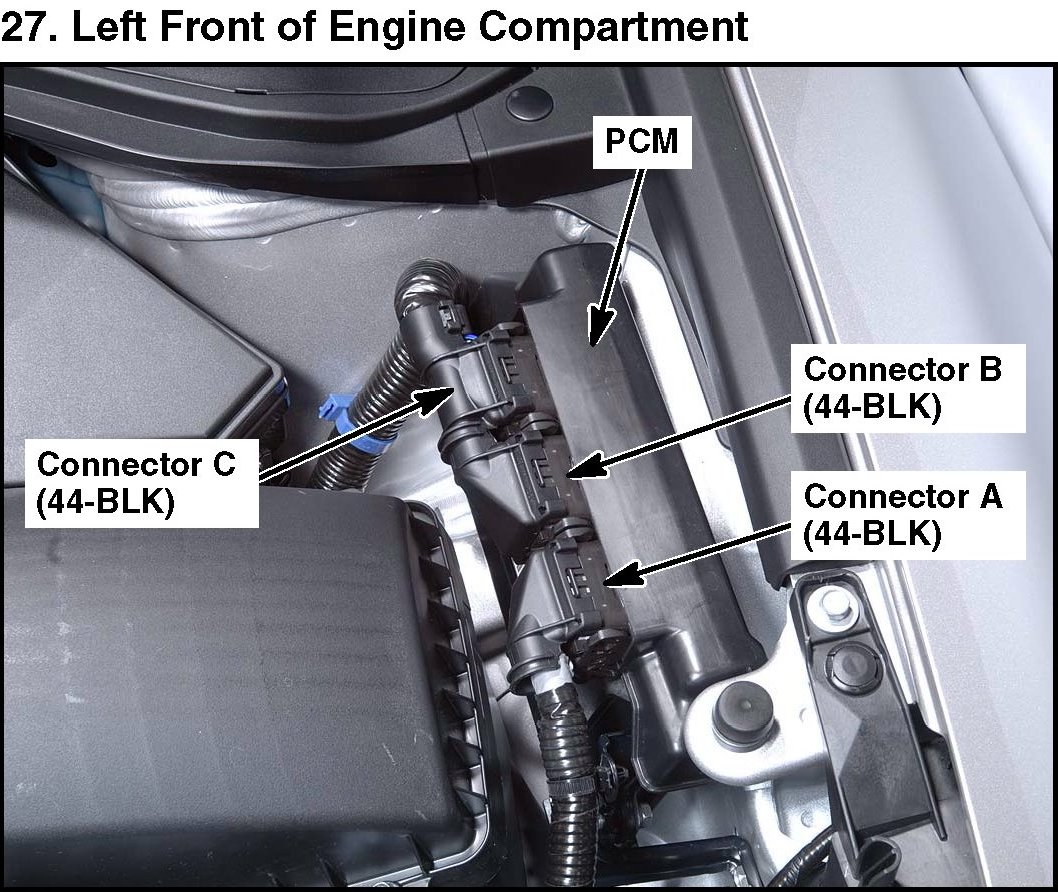 27. Left Front of Engine Compartment

PCM

Connector B
(44-BLK)

Connector C
(44-BLK)

Connector A
(44-BLK)