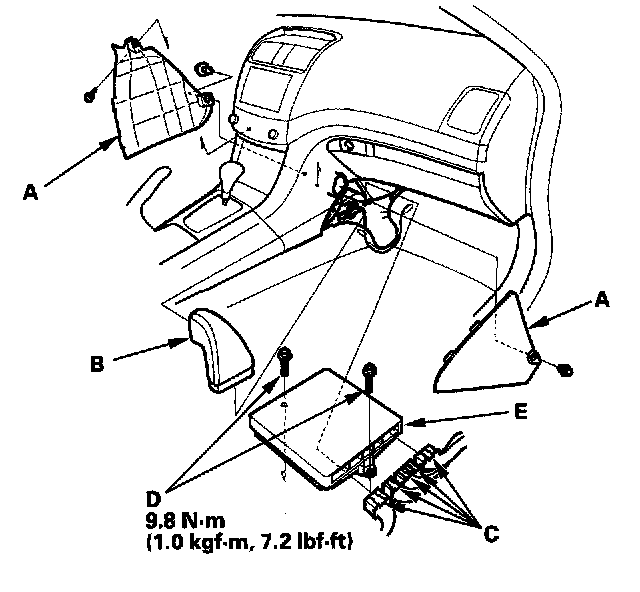 A

A

B

E

D
9.8 N·m
(1.0 kgf·m, 7.2 lbf·ft)

C