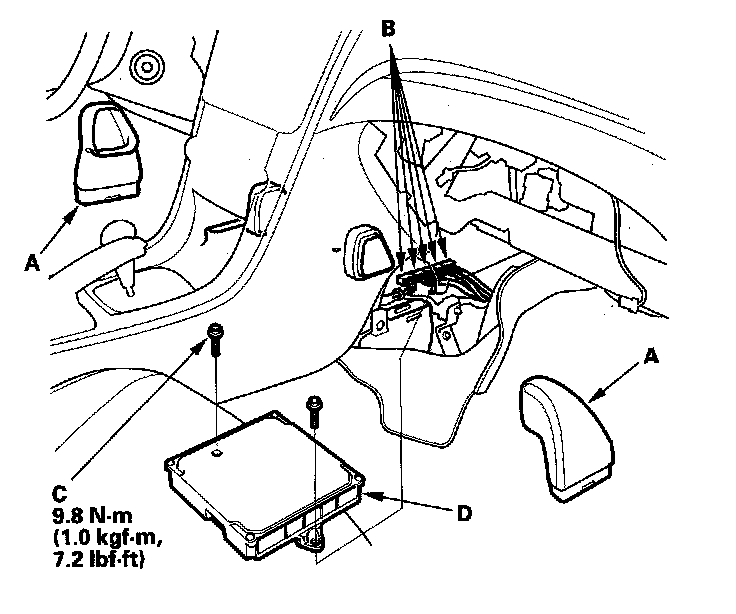 B

A

A

C
9.8 N·m
(1.0 kgf·m,
7.2 lbf·ft)

D