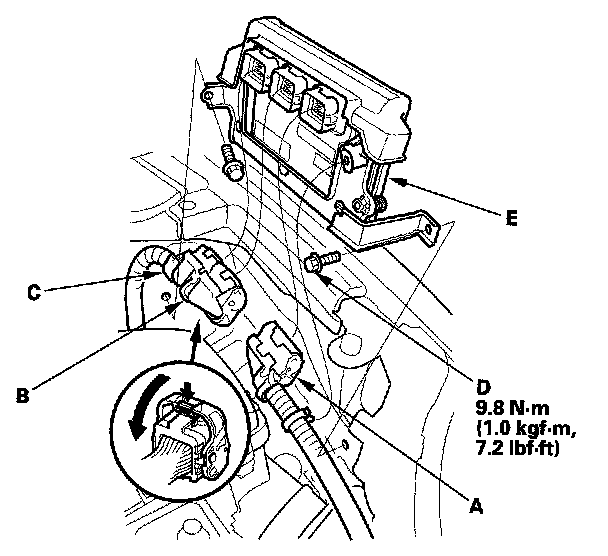 E

C

B

D
9.8 N·m
(1.0 kgf·m,
7.2 lbf·ft)

A