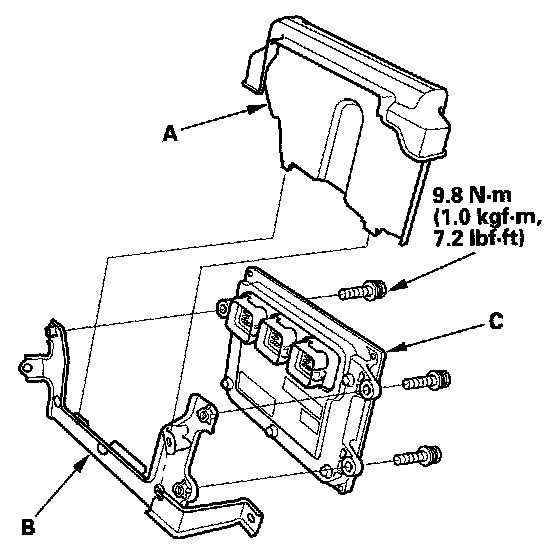 A

9.8 N·m
(1.0 kgf·m,
7.2 lbf·ft)

C

B