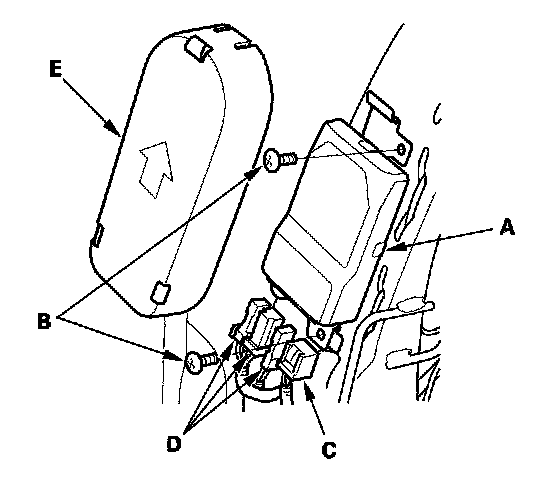 E

A

B

D

C