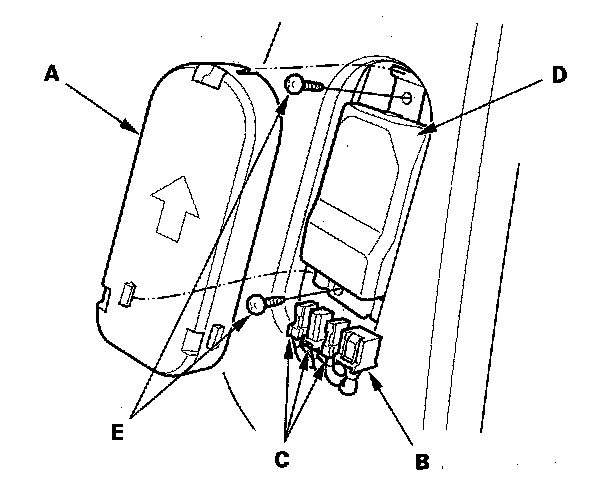 A
D
E
C
B